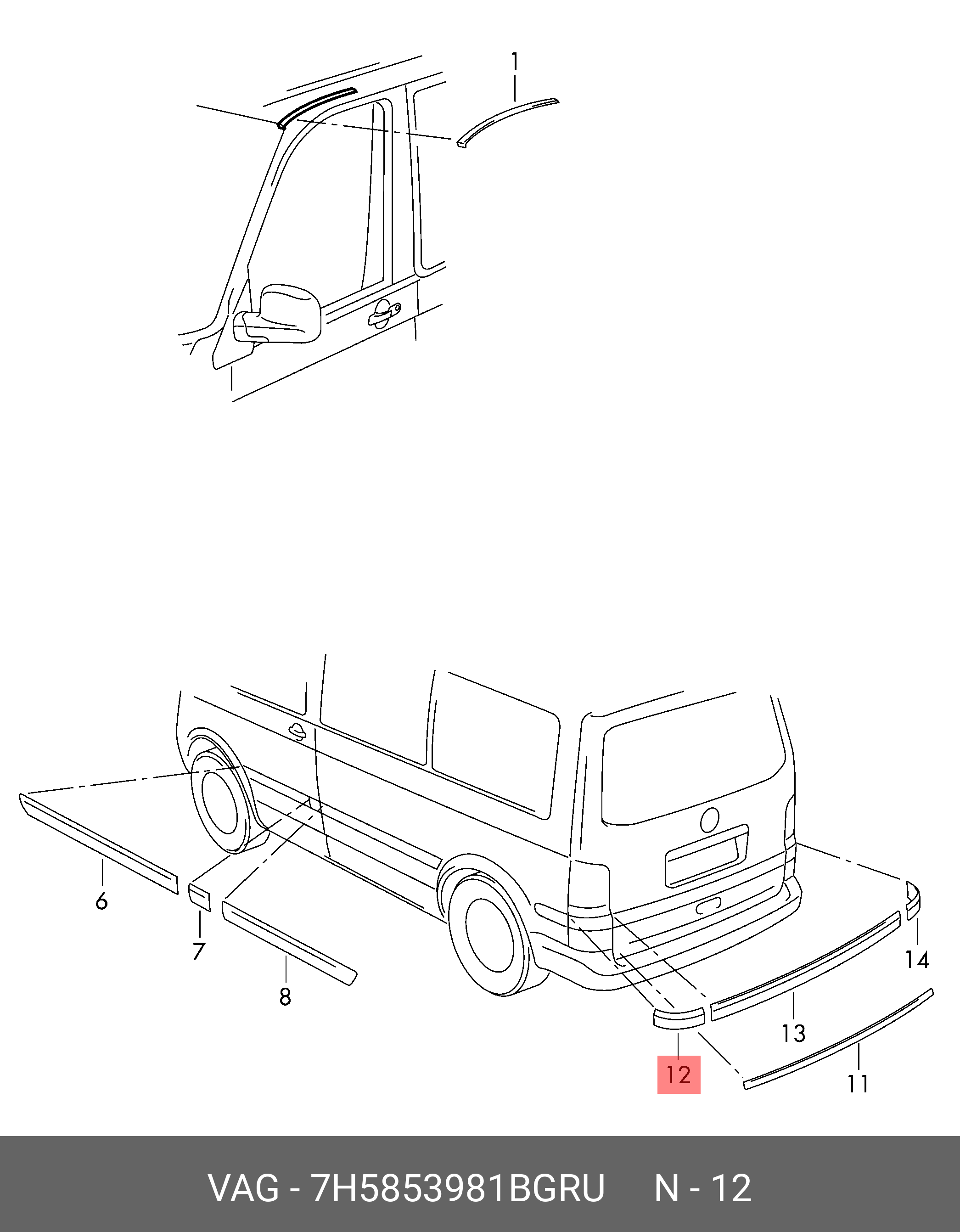 1

6

7

8

14

13

12

11

VAG - 7H5853981BGRU N - 12