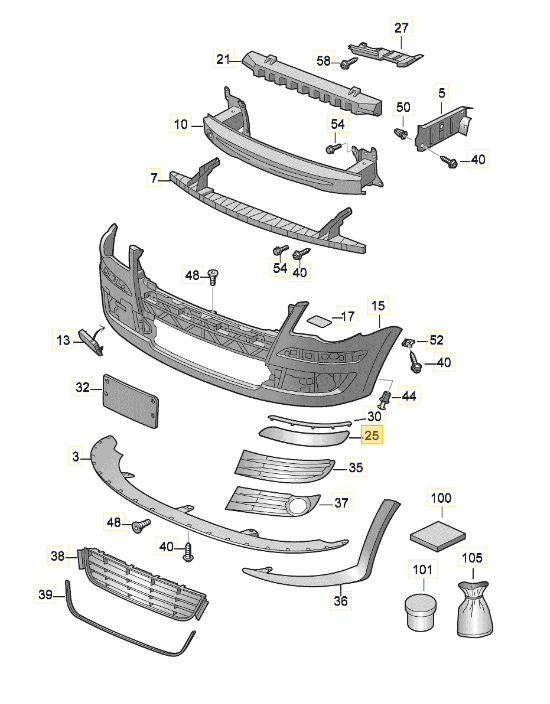 27
21
58
5
50
10
54
40
7
54
40
48
17
15
13
52
40
32
44
30
25
3
35
37
100
48
40
38
105
101
39
36