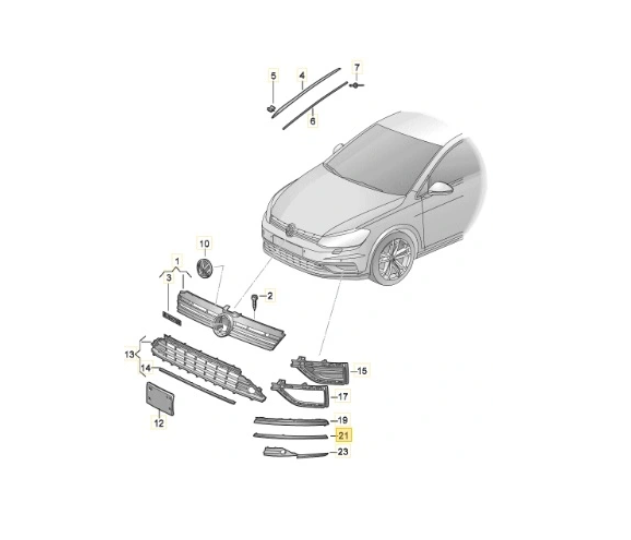 5
4
7
6
10
1
3
2
13
14
15
17
12
19
21
23