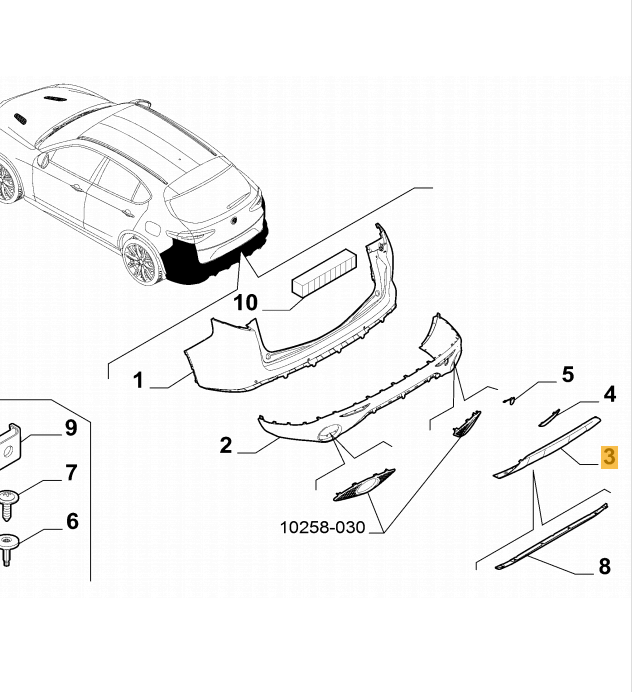 10
1
5
4
9
2
3
7
6
10258-030
8