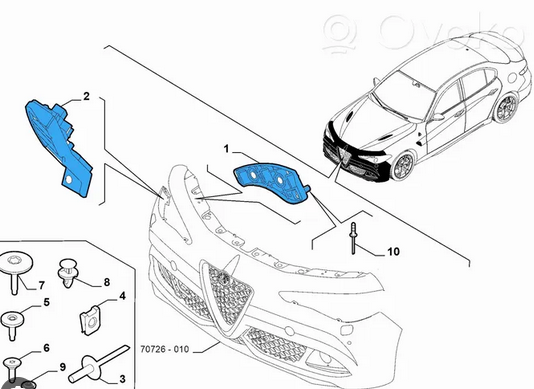 Ovoko

2

1

10

7

8

5

4

6

9

3

70726 - 010