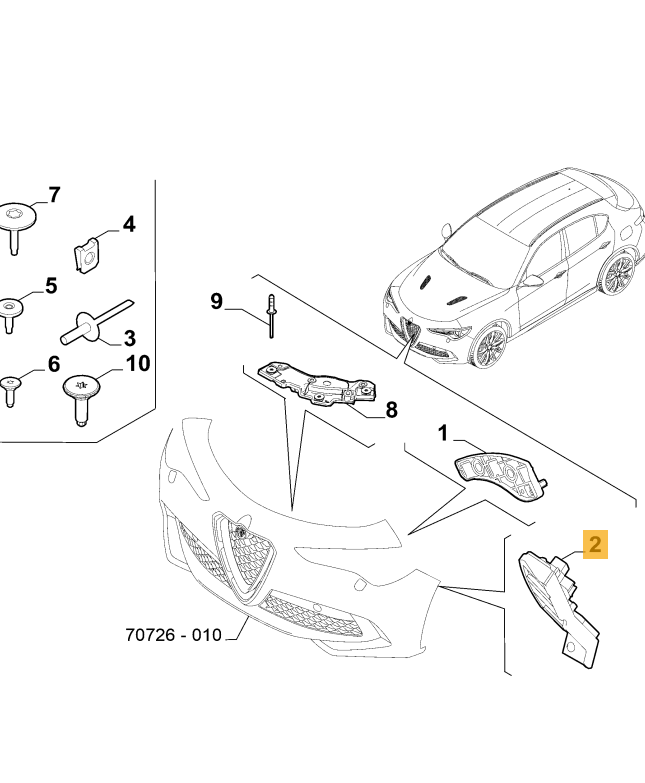 7
4
5
3
6
10
9
8
1
2
70726 - 010