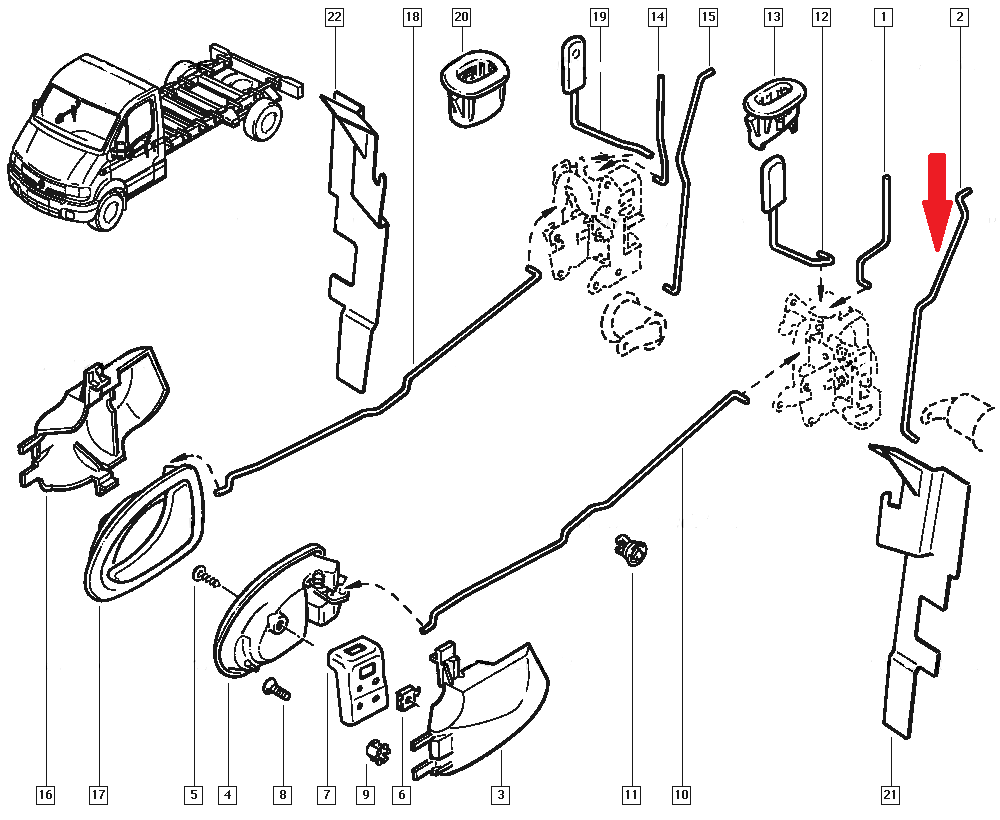 22
18
20
19
14
15
13
12
1
2
16
17
5
4
8
7
9
6
3
11
10
21