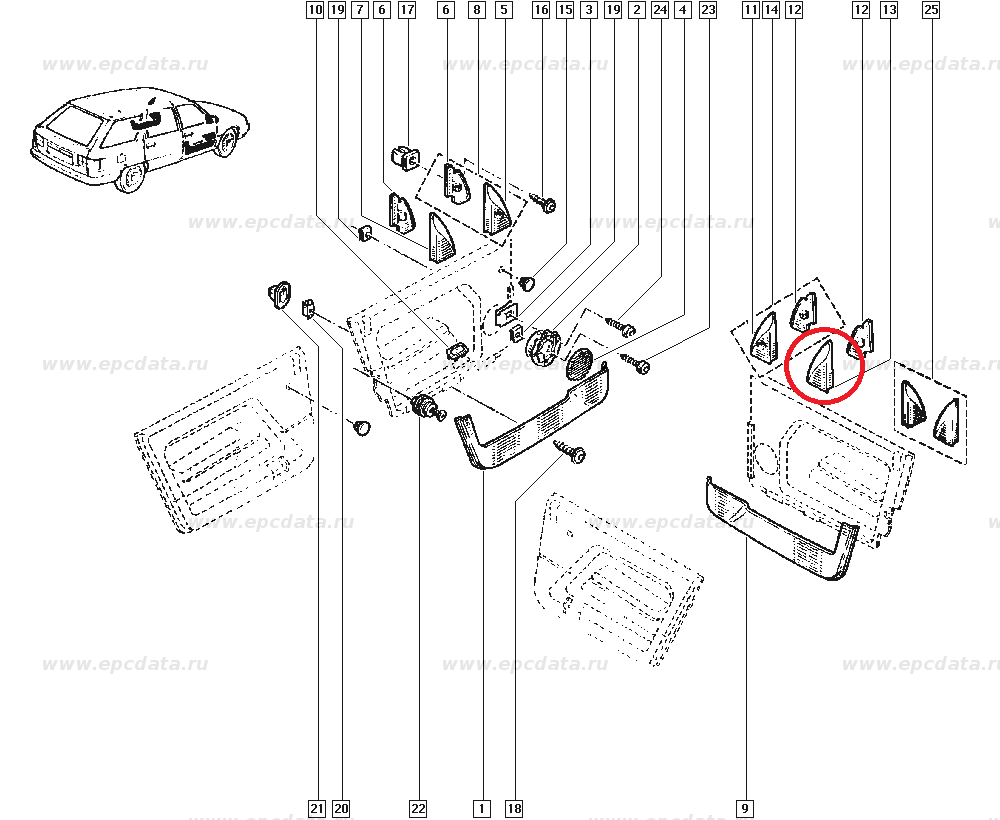 10 19 7 6 17 6 8 5 16 15 3 19 2 24 4 23 11 14 12 12 13 25

www.epcdata.ru www.epcdata.ru www.epcdata.ru

www.epcdata.ru www.epcdata.ru

www.epcdata.ru www.epcdata.ru www.epcdata.ru

www.epcdata.ru www.epcdata.ru

www.epcdata.ru www.epcdata.ru www.epcdata.ru

21 20 22 1 18 9