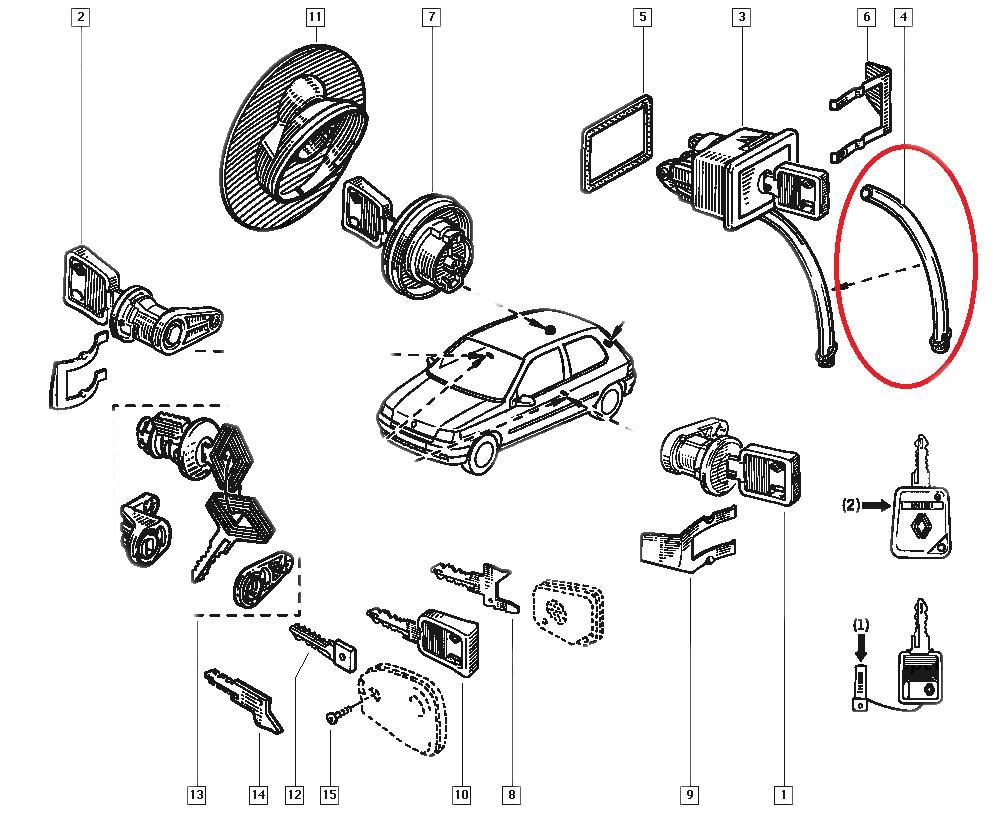 2
11
7
5
3
6
4
(2)
(1)
13
14
12
15
10
8
9
1