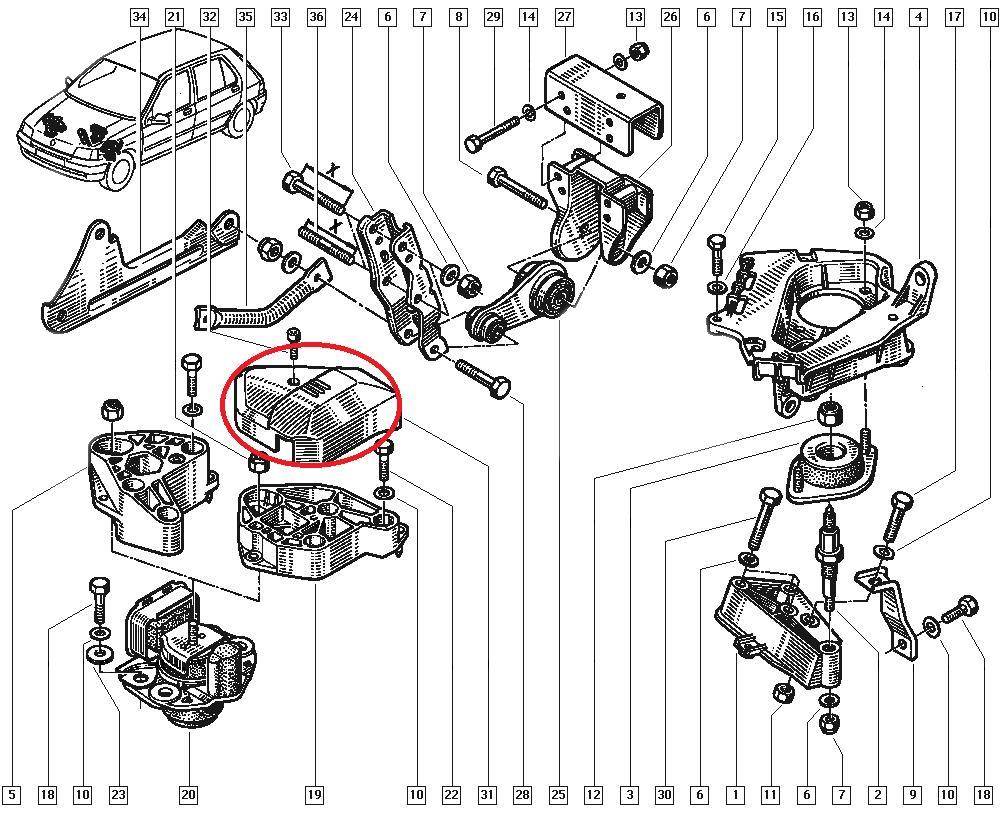 34 21 32 35 33 36 24 6 7 8 29 14 27 13 26 6 7 15 16 13 14 4 17 10

X
X

5 18 10 23 20 19 10 22 31 28 25 12 3 30 6 1 11 6 7 2 9 10 18