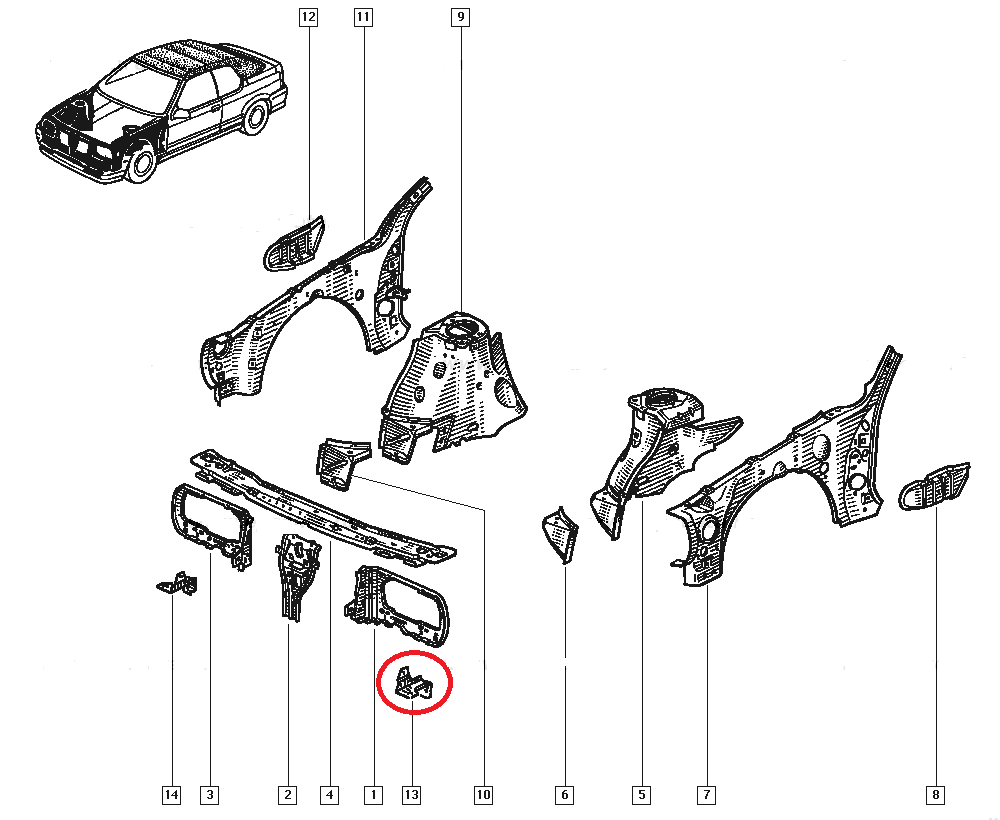 12
11
9
14
3
2
4
1
13
10
6
5
7
8