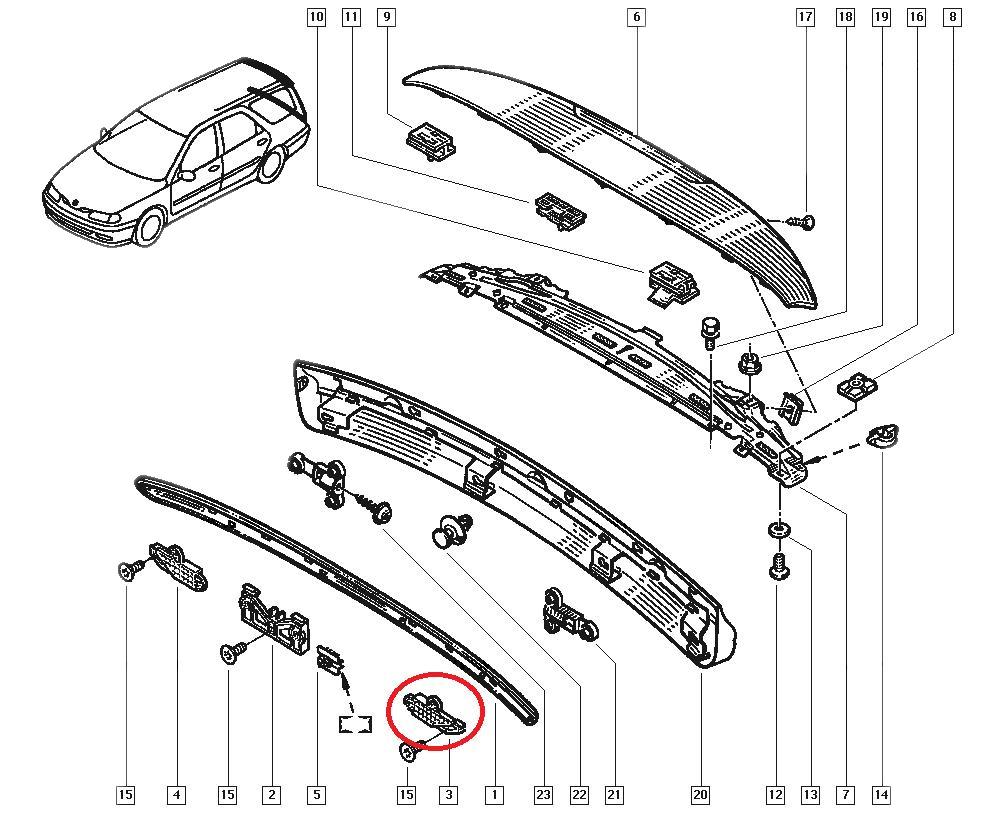 10 11 9 6 17 18 19 16 8

15 4 15 2 5 15 3 1 23 22 21 20 12 13 7 14