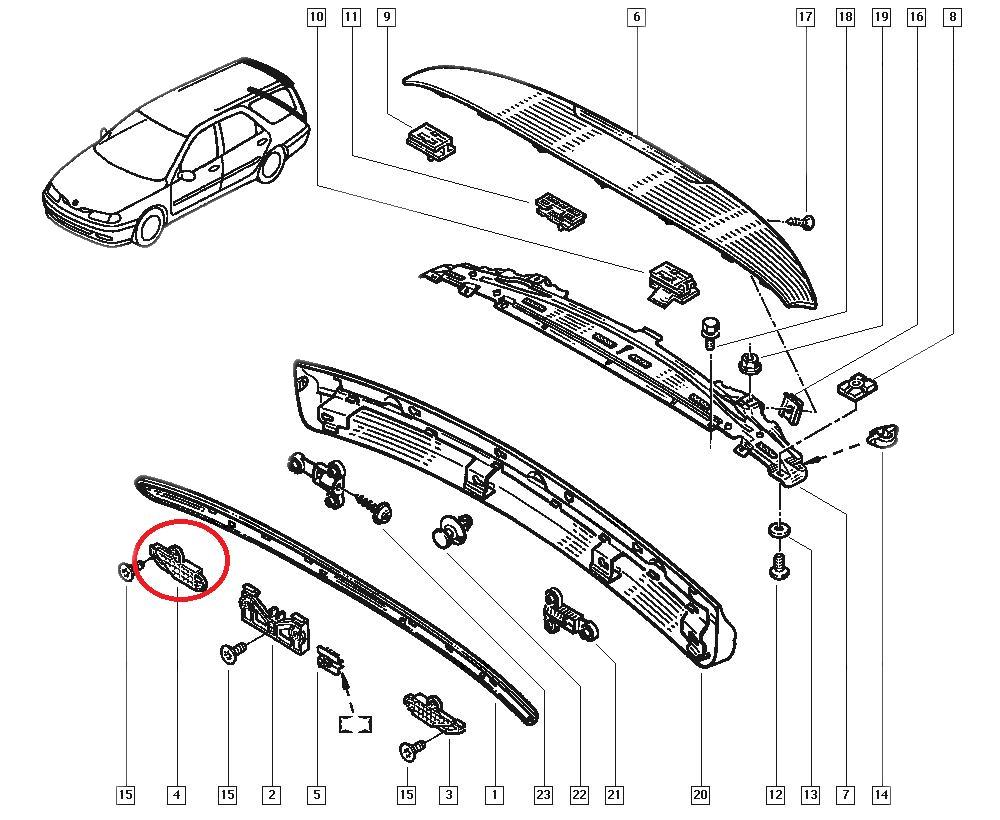 10 11 9 6 17 18 19 16 8

15 4 15 2 5 15 3 1 23 22 21 20 12 13 7 14