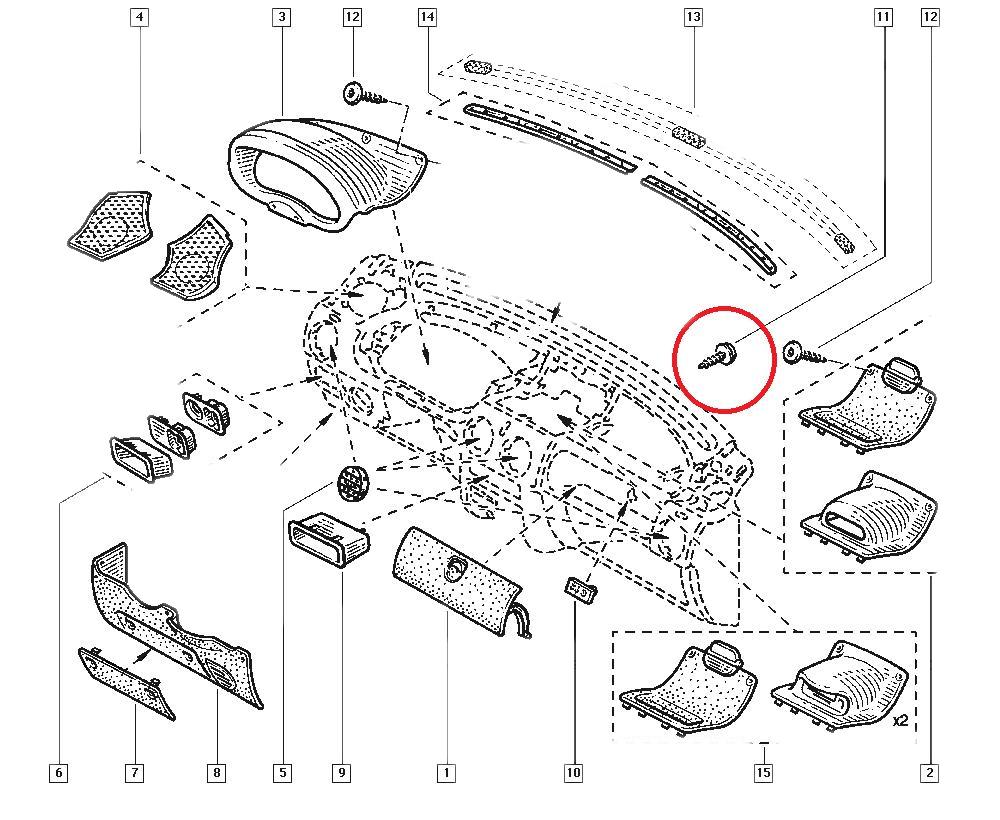 4
3
12
14
13
11
12
x2
6
7
8
5
9
1
10
15
2