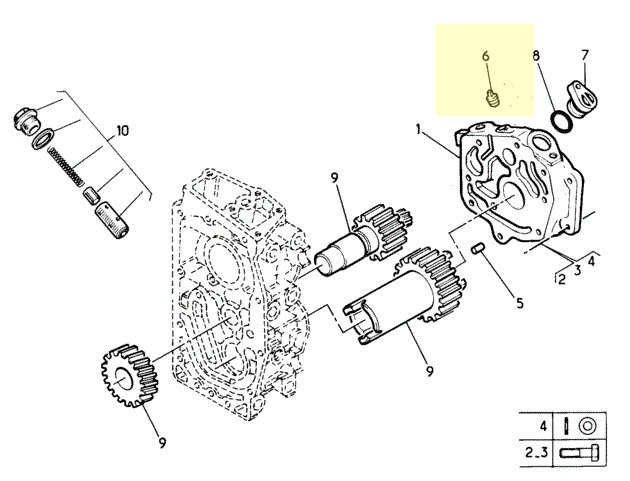 6
8
7
10
1
9
2
3
4
5
9
9
| 4 | |
|---|---|
| 2.3 | |