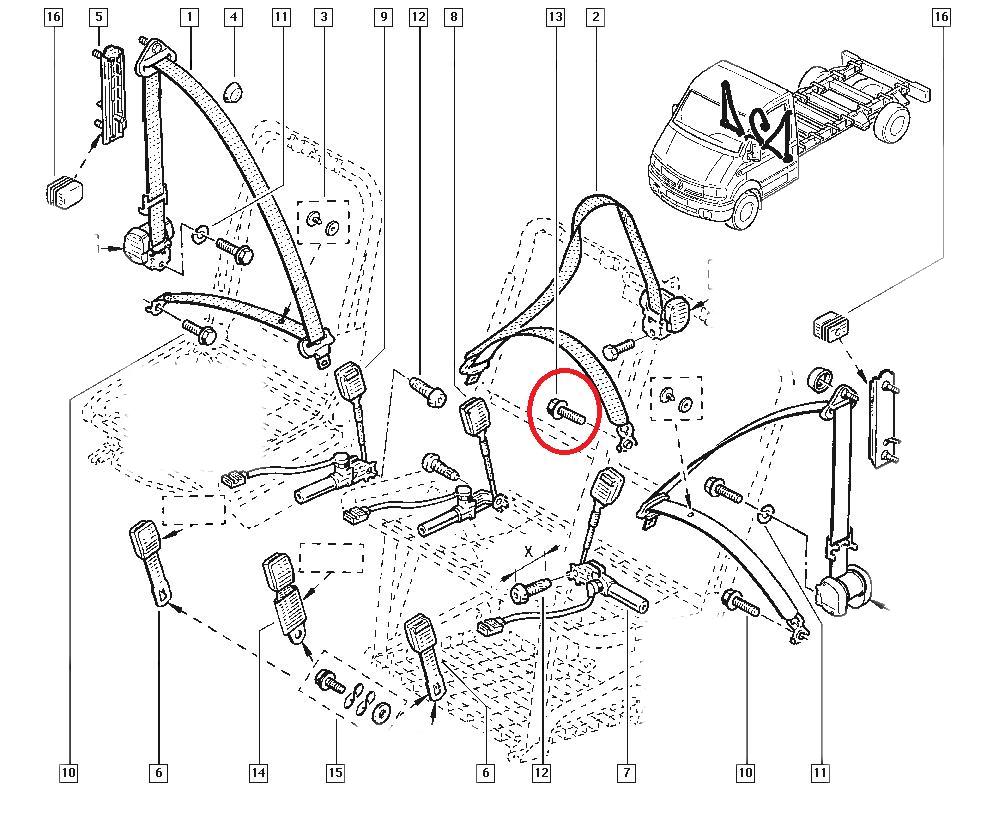 16
5
1
4
11
3
9
12
8
13
2
16
X
10
6
14
15
6
12
7
10
11