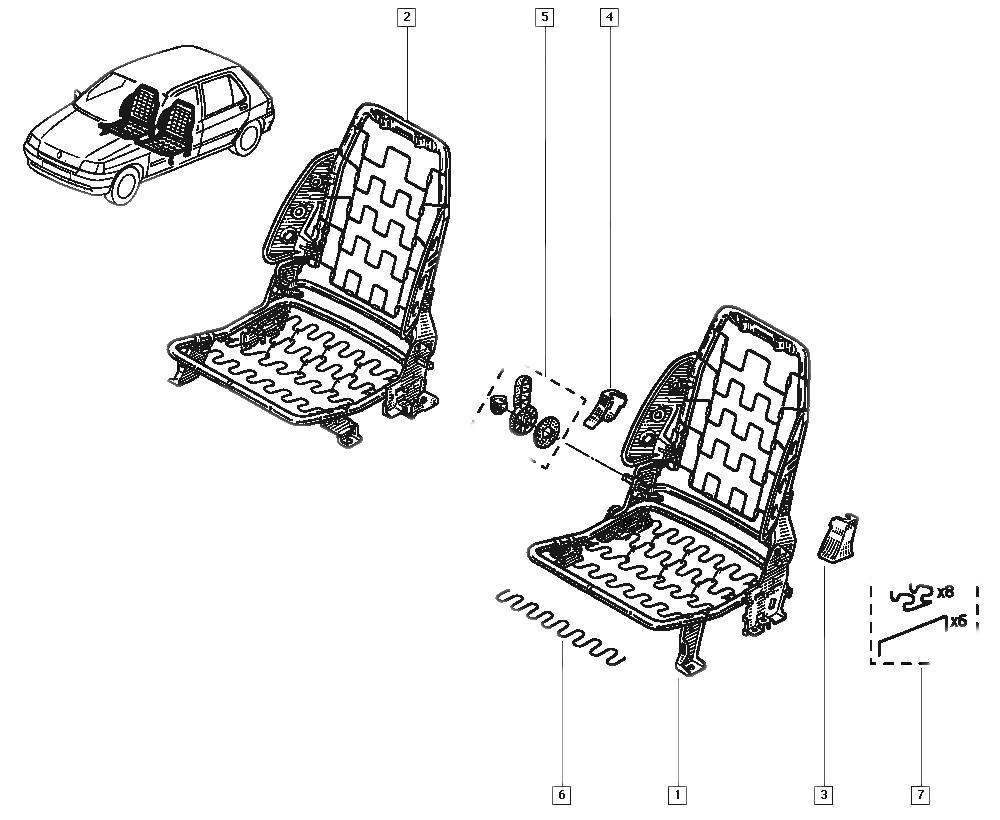 2

5

4

x8

x6

6

1

3

7