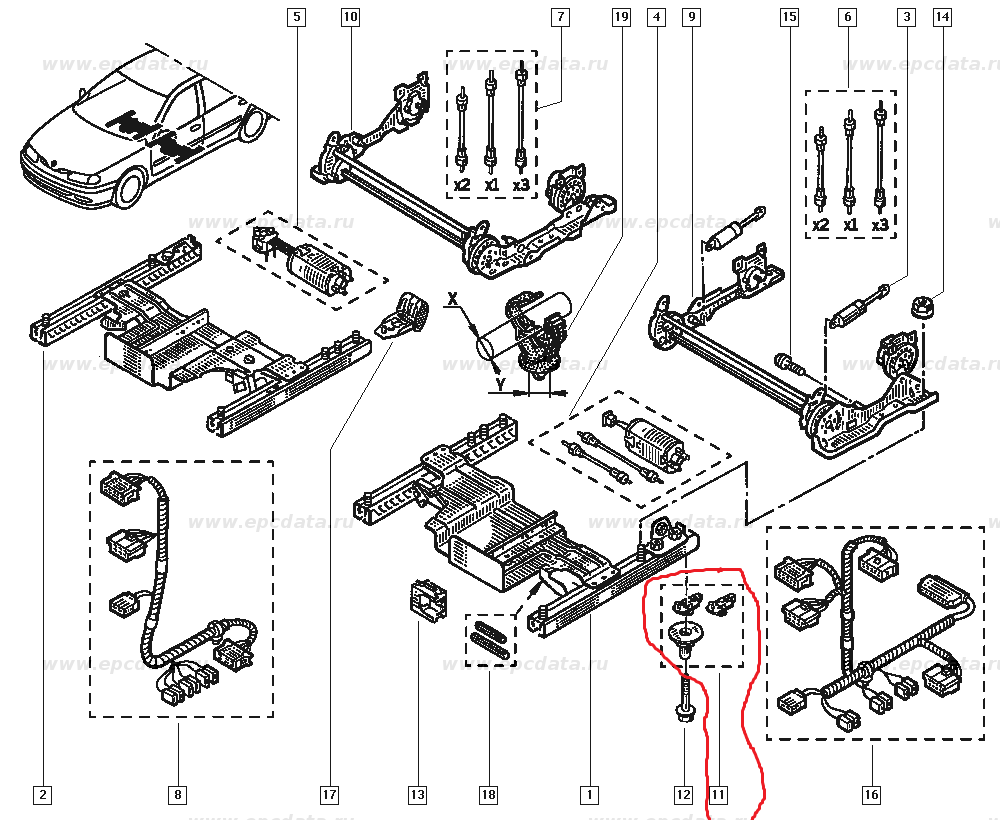 www.epcdata.ru
5
10
7
19
4
9
15
6
3
14
x2 x1 x3
x2 x1 x3
X
Y
2
8
17
13
18
1
12
11
16