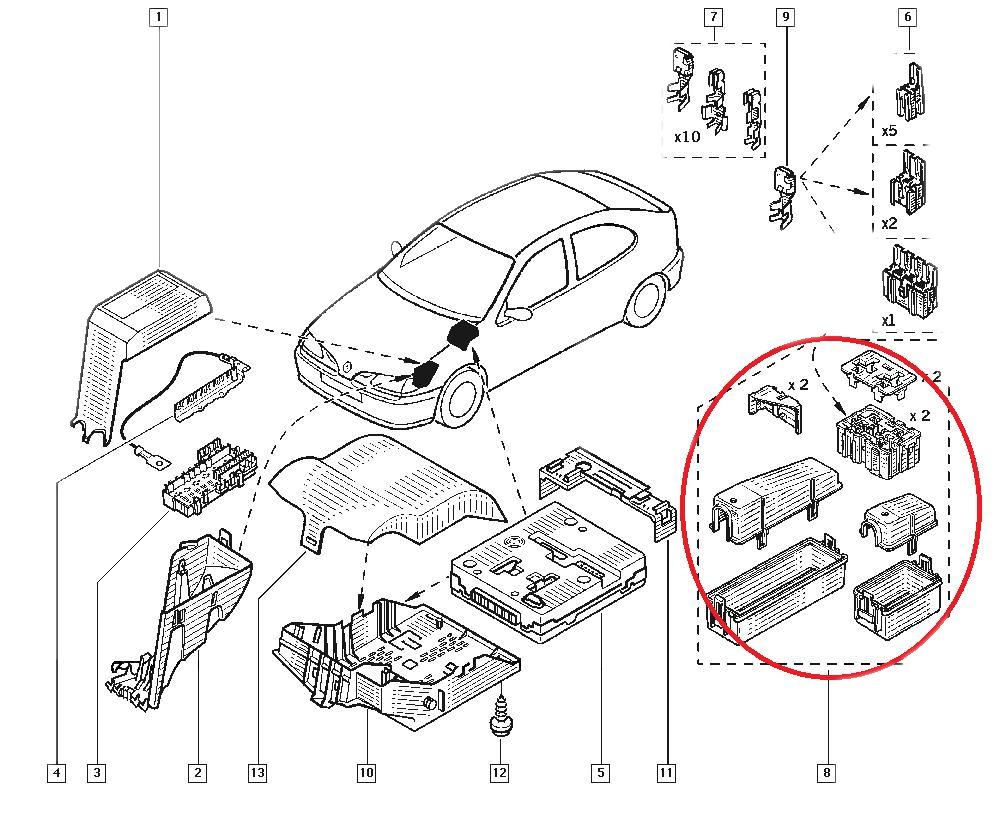 1
7
9
6
x10
x5
x2
x1
x 2
2
x 2
4
3
2
13
10
12
5
11
8