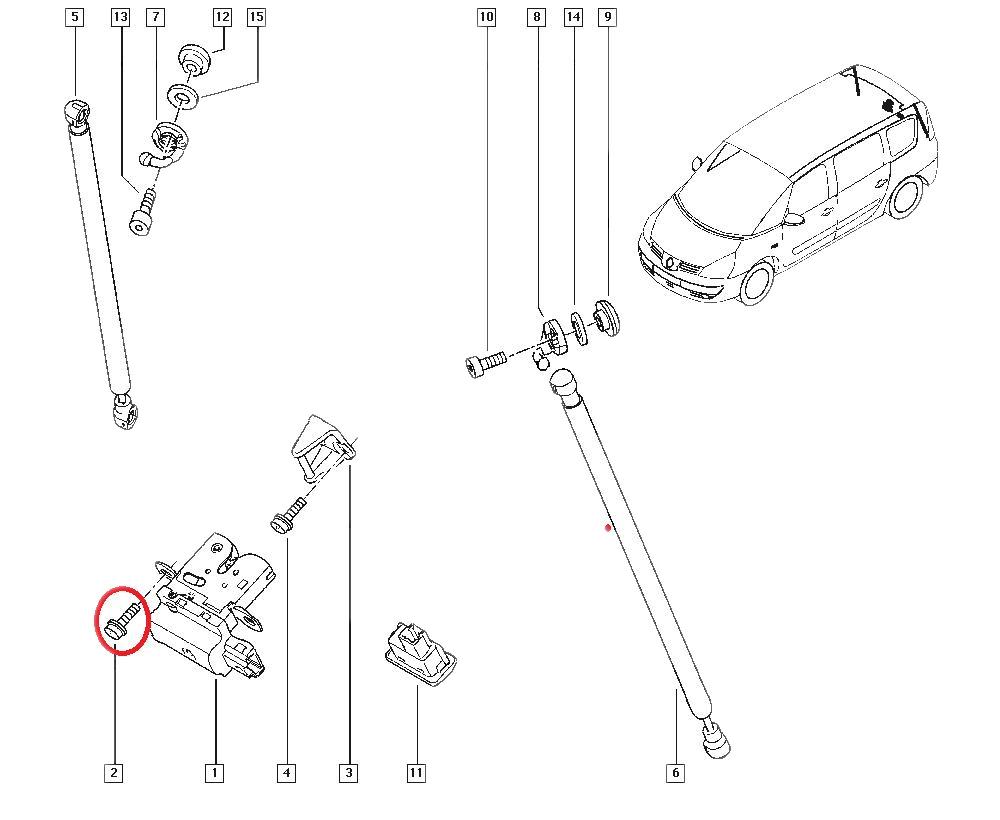 5
13
7
12
15
10
8
14
9
2
1
4
3
11
6