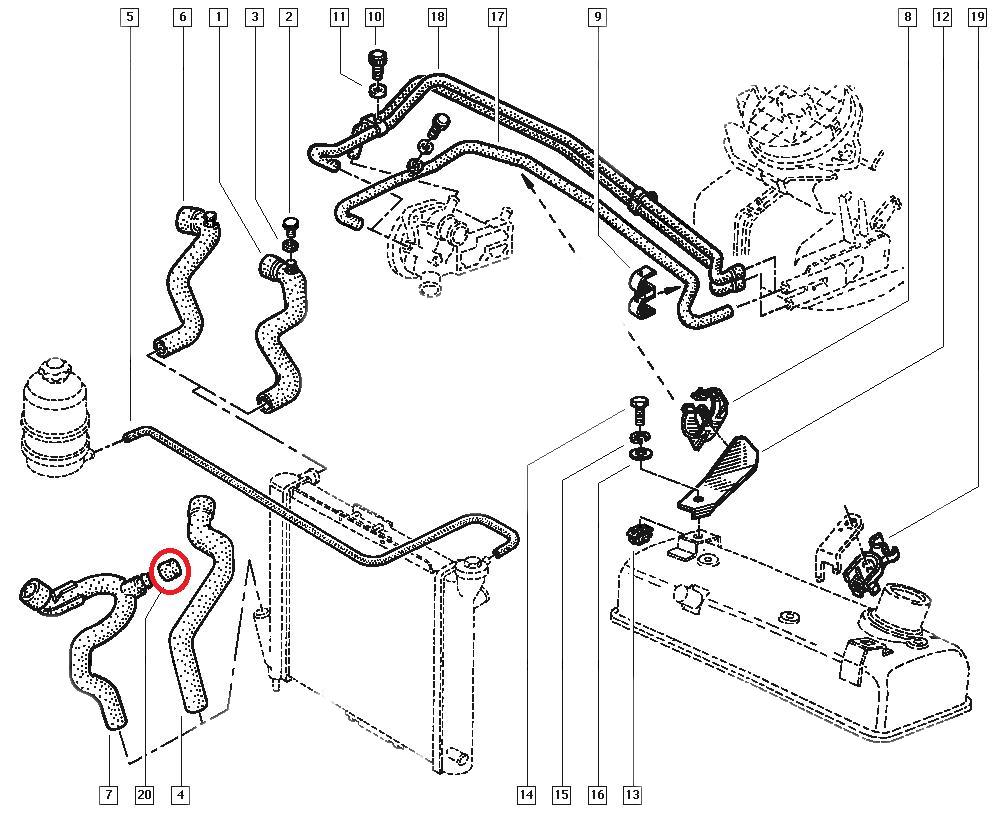 5
6
1
3
2
11
10
18
17
9
8
12
19
7
20
4
14
15
16
13