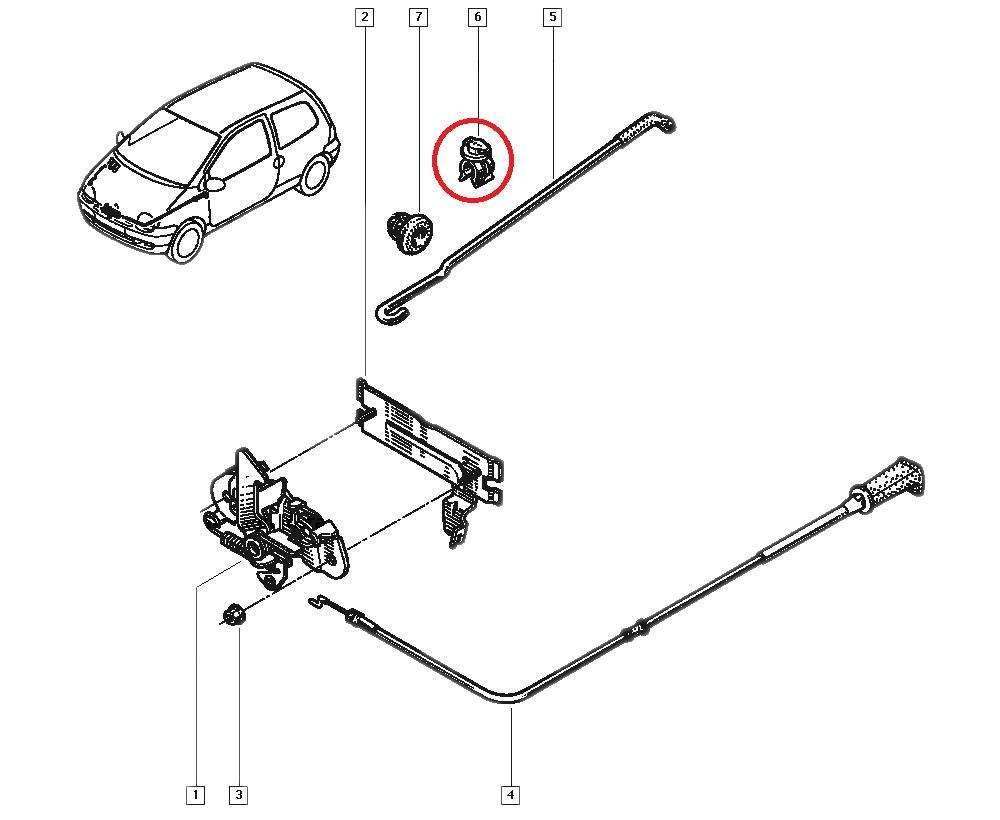 2
7
6
5
1
3
4