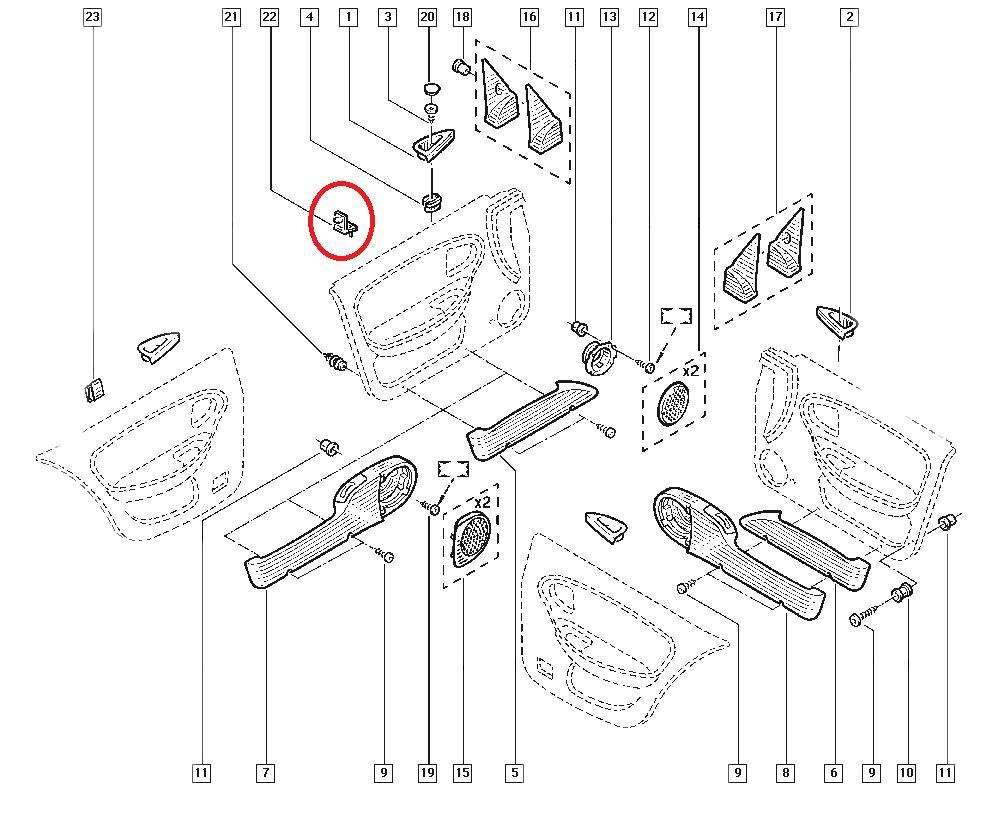 23
21
22
4
1
3
20
18
16
11
13
12
14
17
2
x2
x2
11
7
9
19
15
5
9
8
6
9
10
11