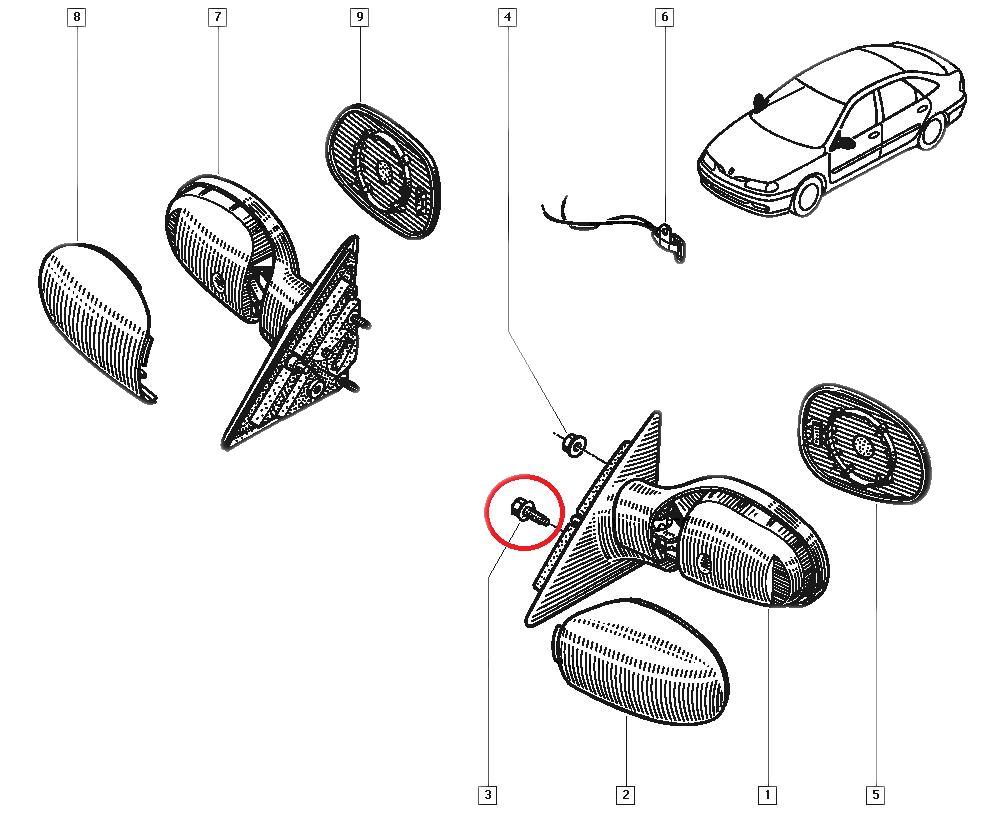 8
7
9
4
6
3
2
1
5