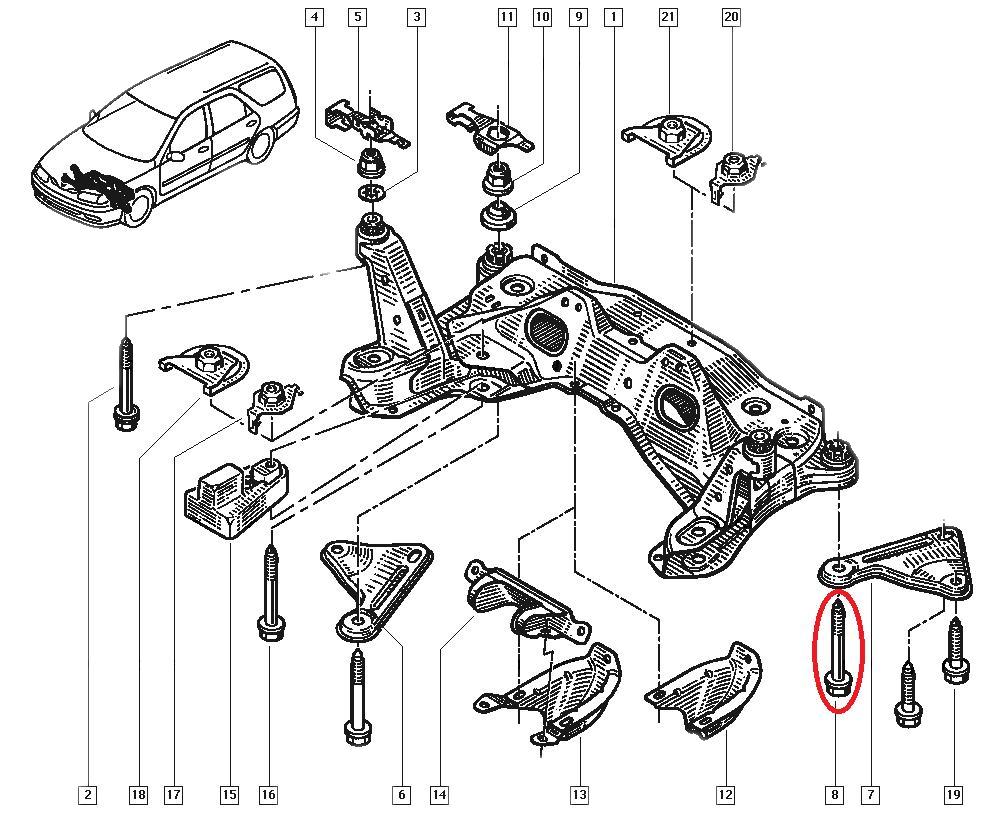 4
5
3
11
10
9
1
21
20
2
18
17
15
16
6
14
13
12
8
7
19