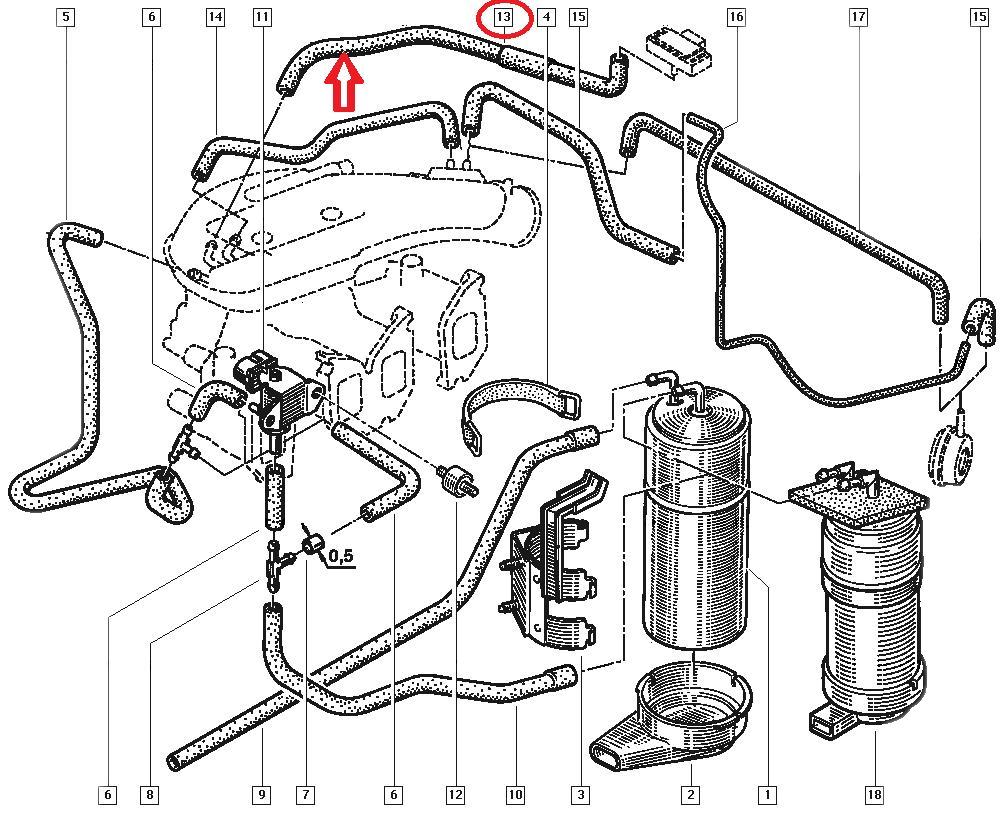 5
6
14
11
13
4
15
16
17
15
0,5
6
8
9
7
6
12
10
3
2
1
18