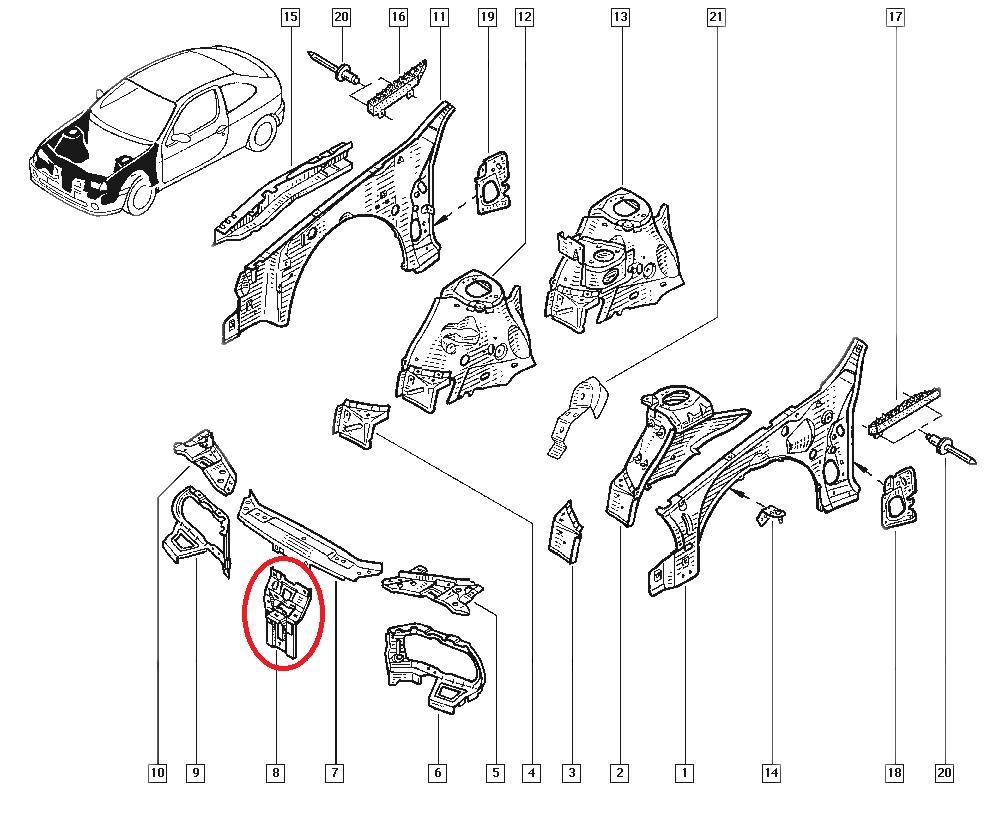 15
20
16
11
19
12
13
21
17

10
9
8
7
6
5
4
3
2
1
14
18
20