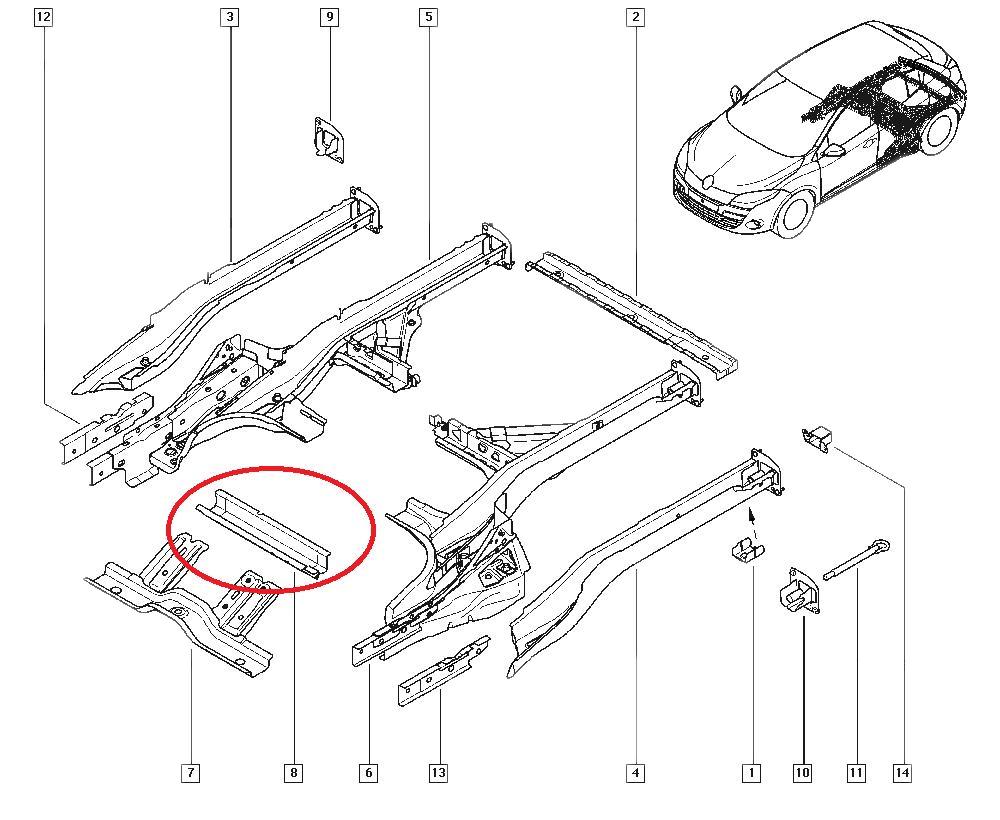 12
3
9
5
2
7
8
6
13
4
1
10
11
14