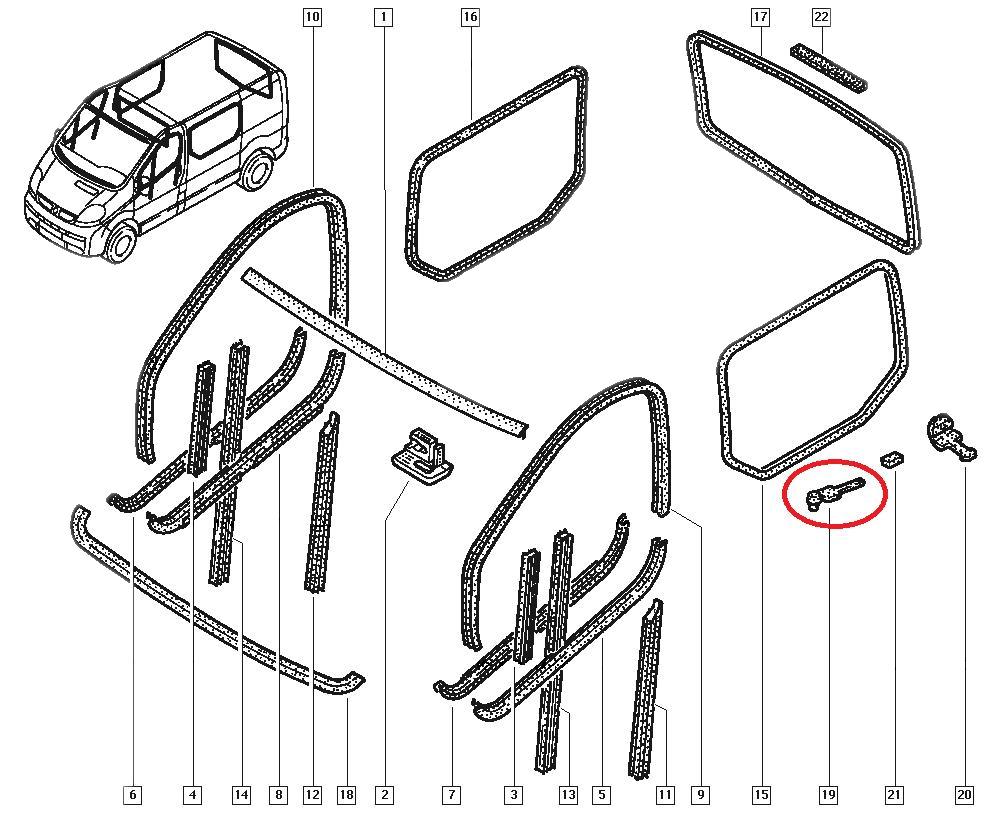 10
1
16
17
22
6
4
14
8
12
18
2
7
3
13
5
11
9
15
19
21
20