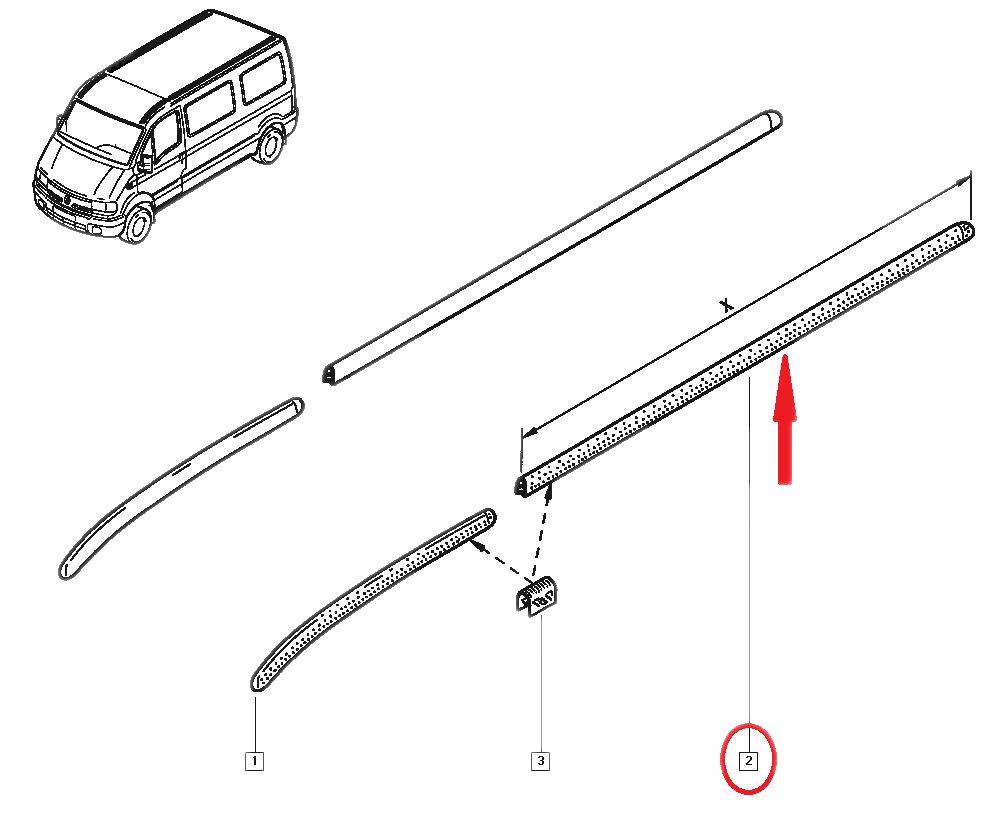 X

1

3

2