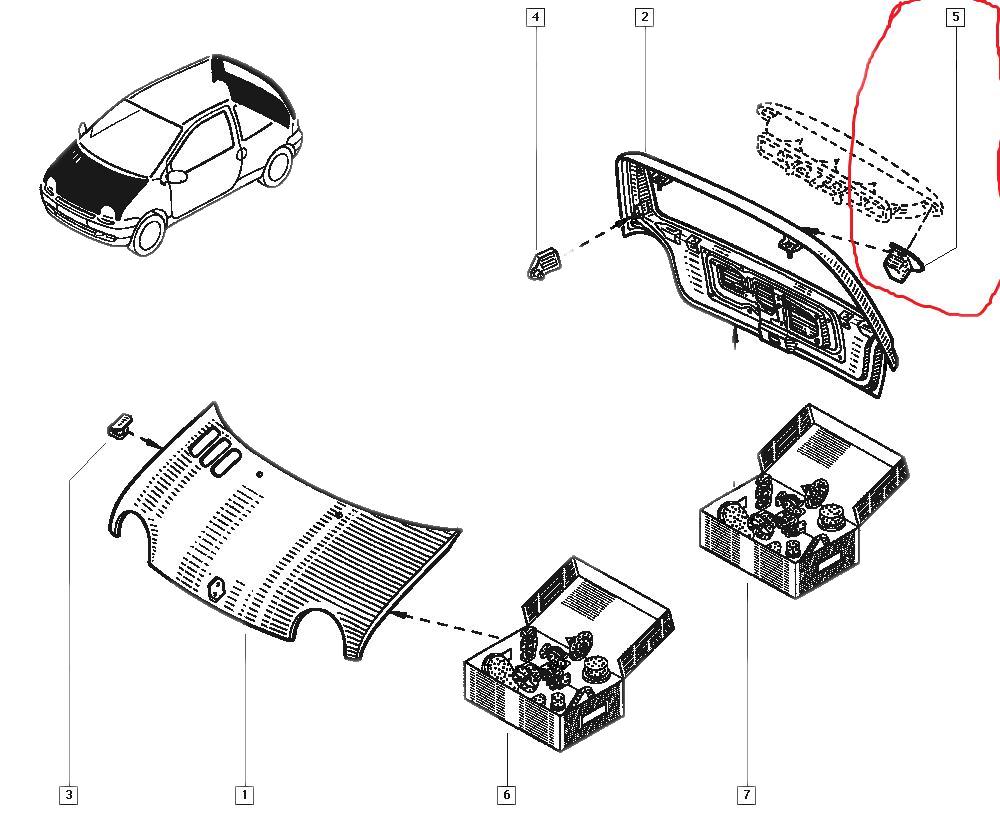 4
2
5
3
1
6
7