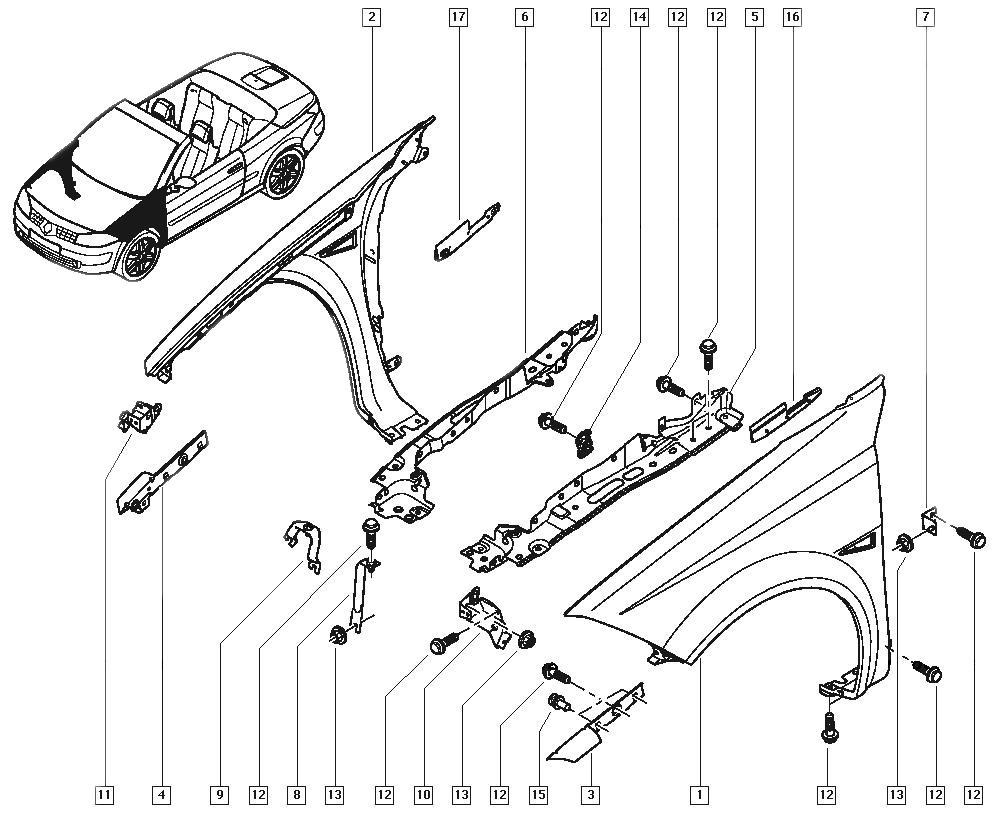 2
17
6
12
14
12
12
5
16
7

11
4
9
12
8
13
12
10
13
12
15
3
1
12
13
12
12