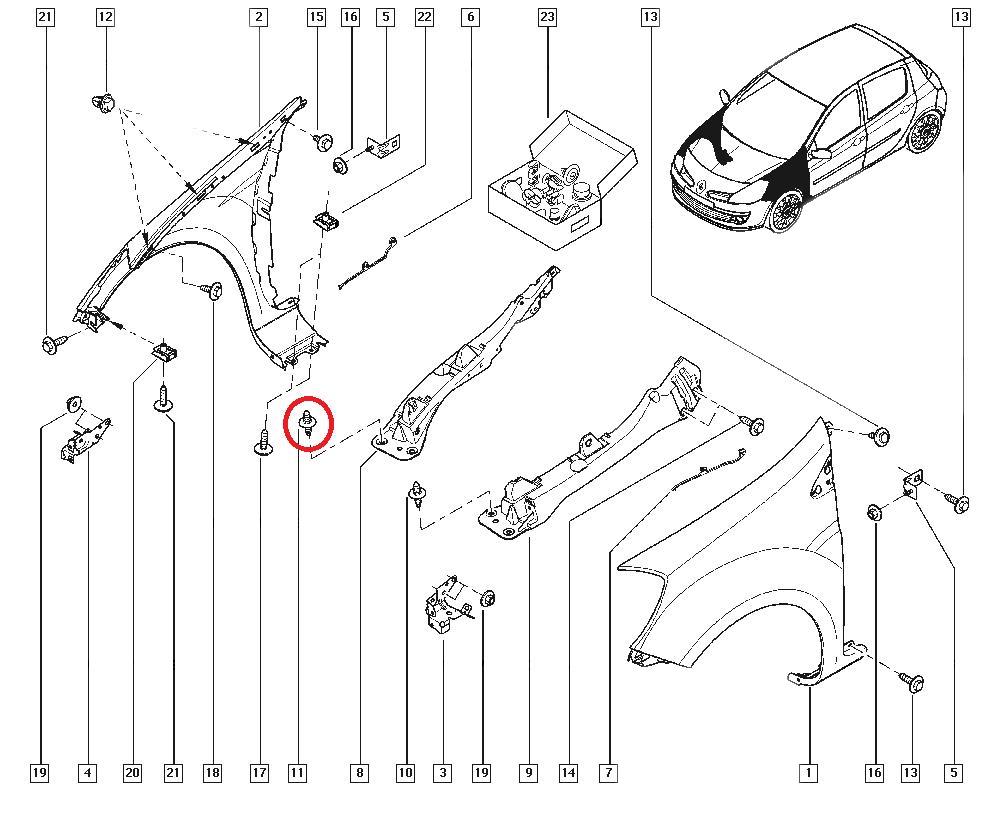 21 12 2 15 16 5 22 6 23 13 13

19 4 20 21 18 17 11 8 10 3 19 9 14 7 1 16 13 5