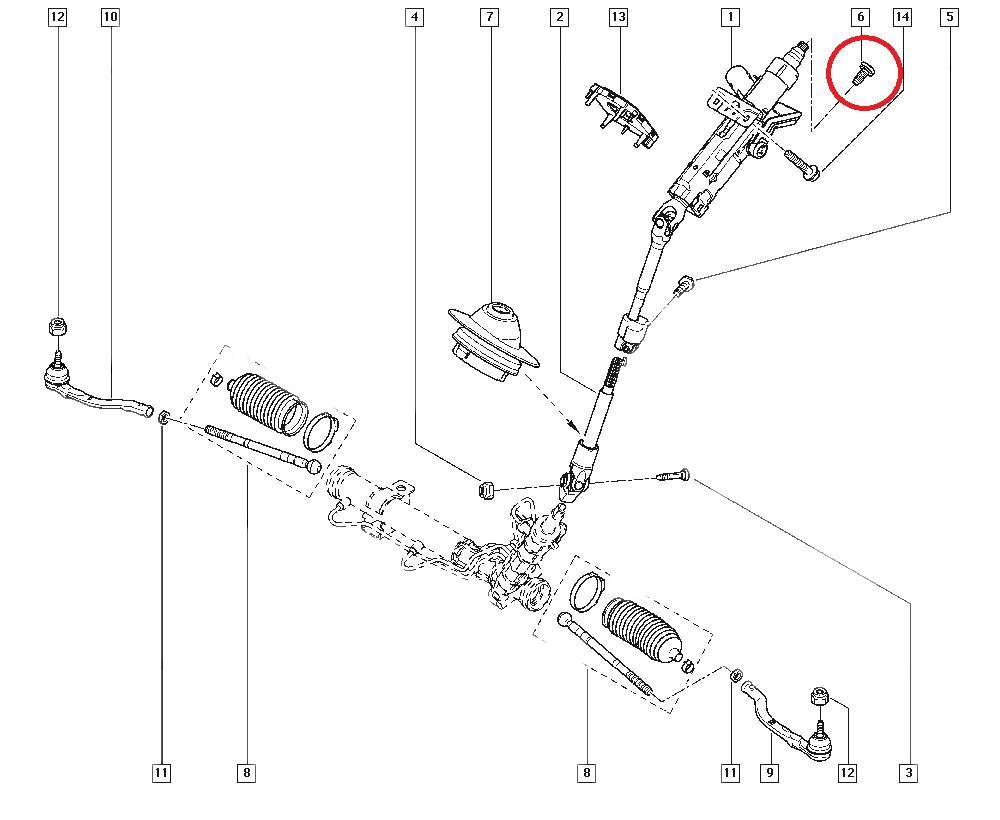 12
10
4
7
2
13
1
6
14
5
11
8
8
11
9
12
3