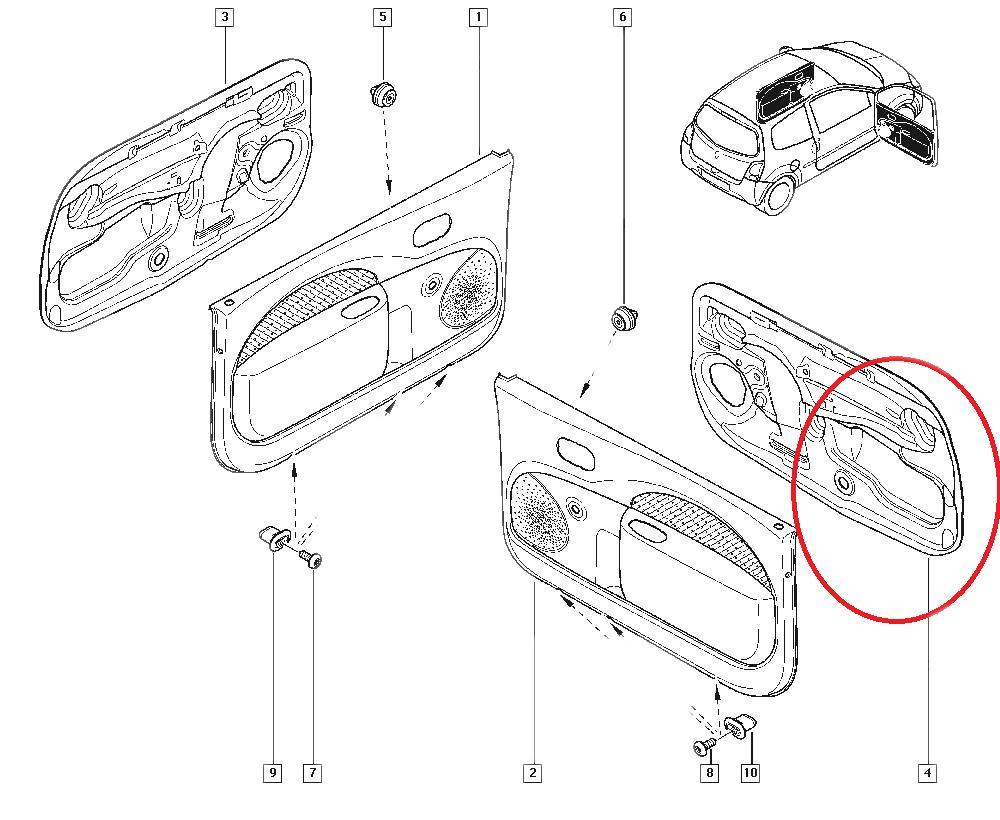 3
5
1
6
9
7
2
8
10
4