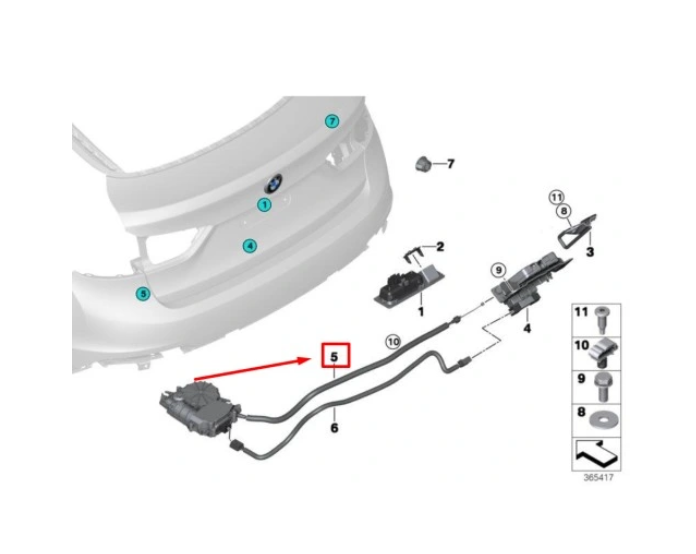 7
1
4
5
7
2
11
8
3
9
1
4
10
5
6
11
10
9
8
365417