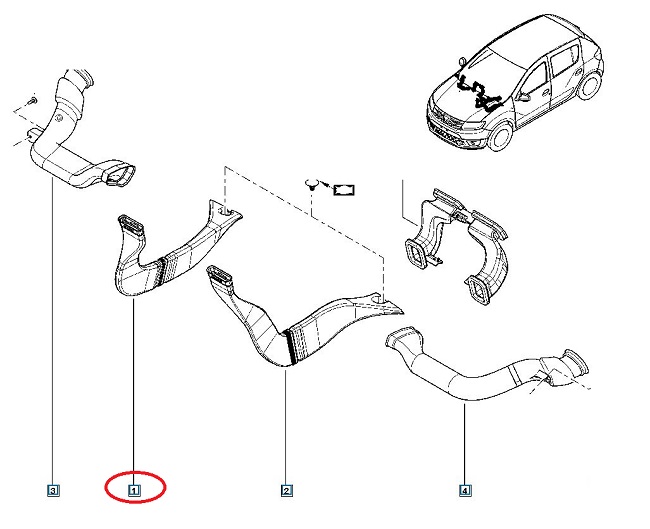 3
1
2
4