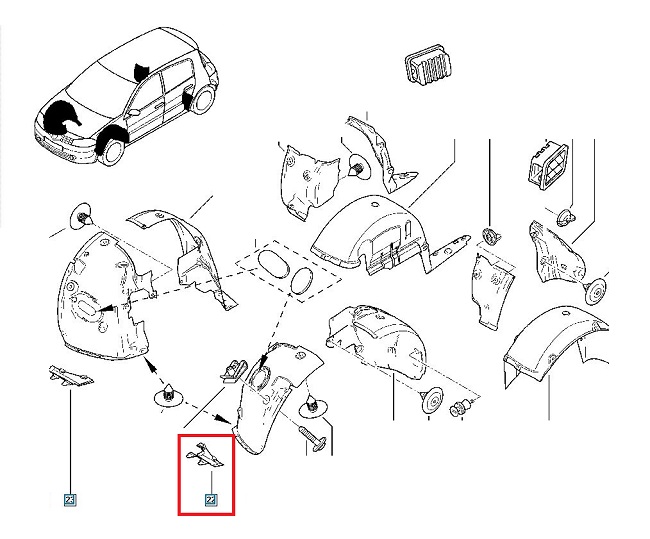 23

23