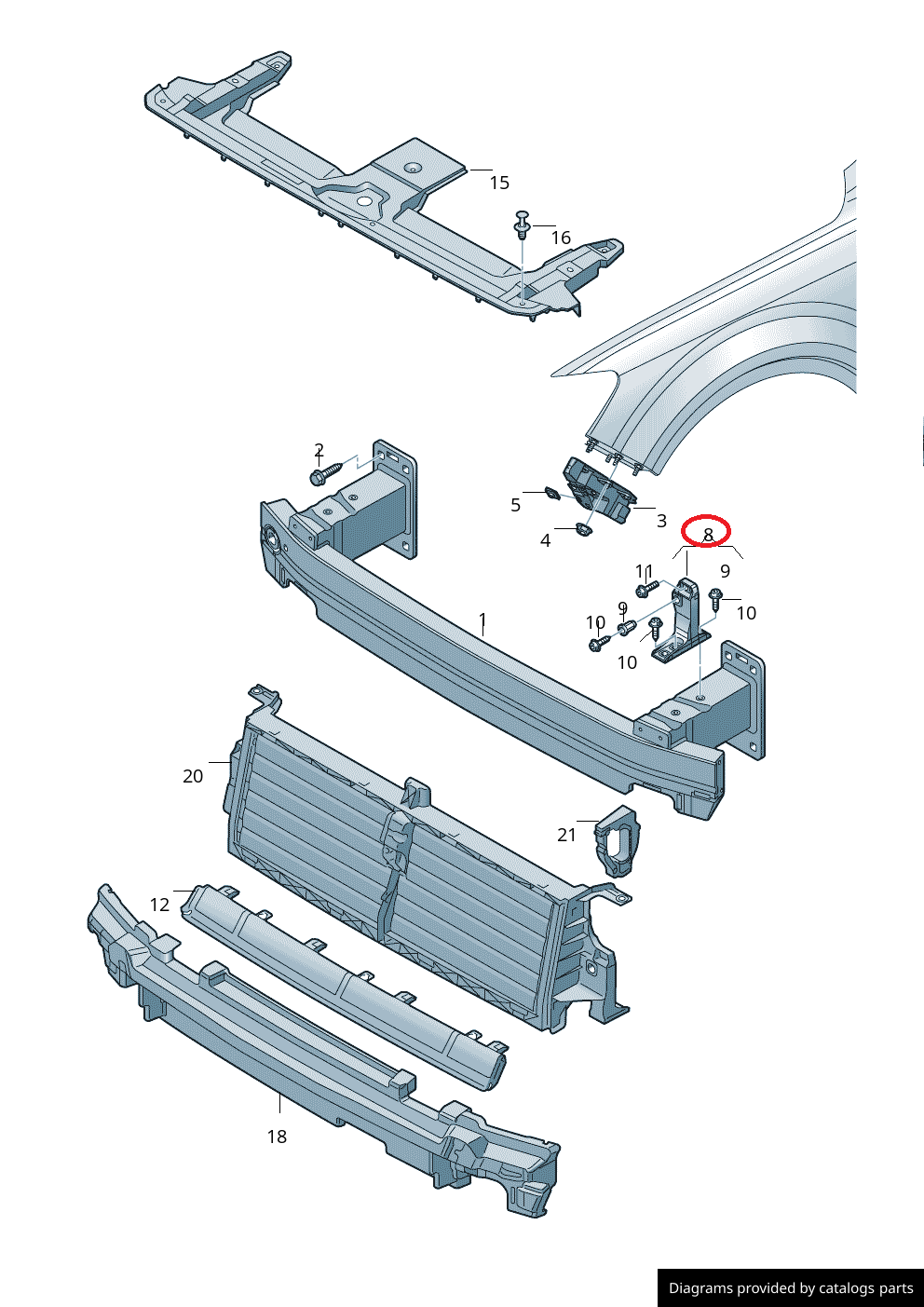 15
16
2
5
3
4
8
11
9
9
10
10
10
1
20
21
12
18
Diagrams provided by catalogs parts