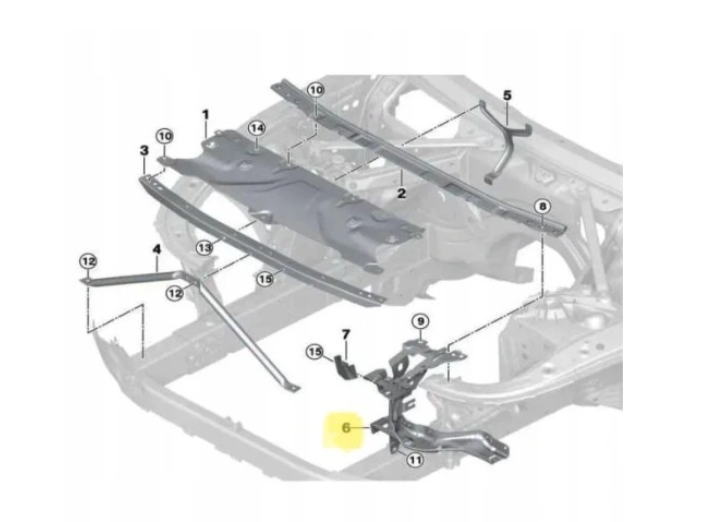 10
5
1
14
10
3
2
8
13
4
12
15
12
9
7
15
6
11