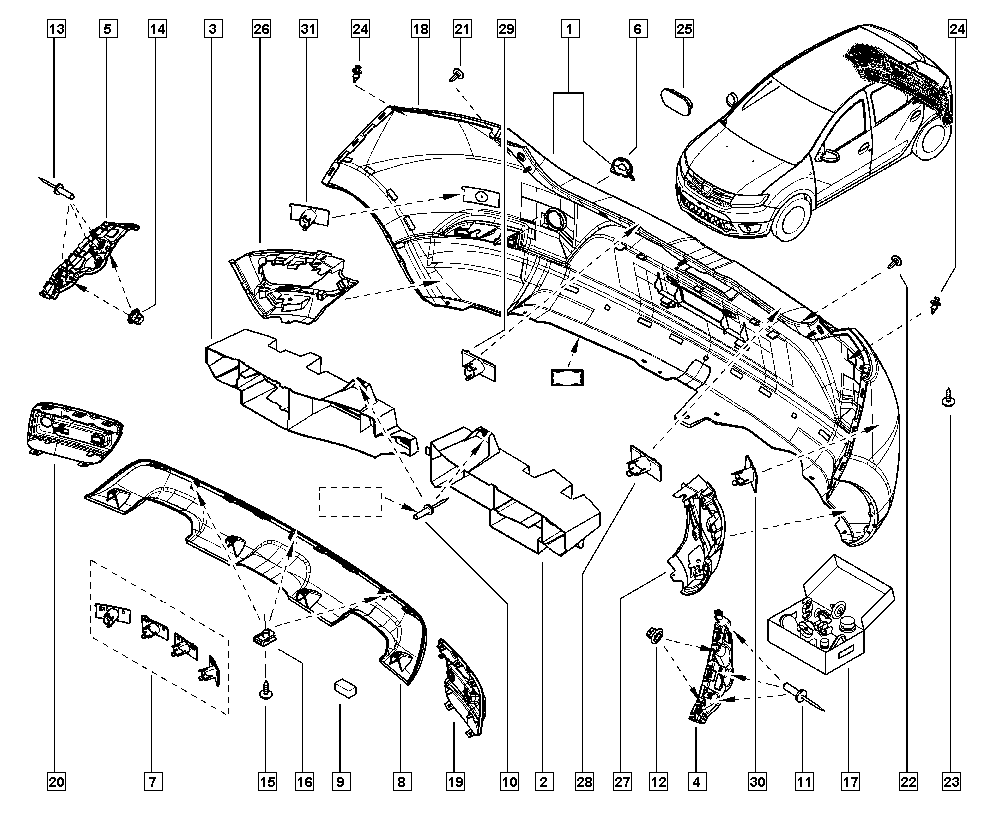 13 5 14 3 26 31 24 18 21 29 1 6 25 24

20 7 15 16 9 8 19 10 2 28 27 12 4 30 11 17 22 23