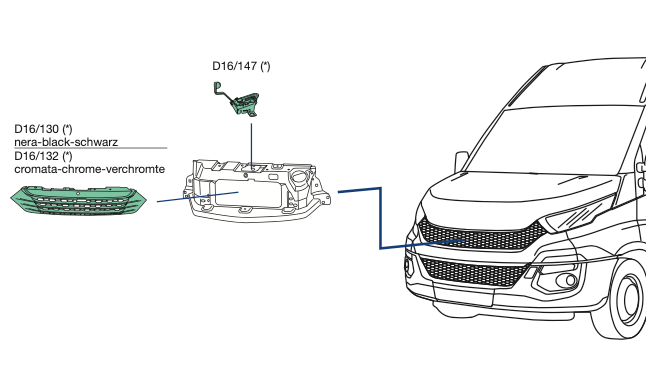 D16/147 (*)

D16/130 (*)
nera-black-schwarz

D16/132 (*)
cromata-chrome-verchromte