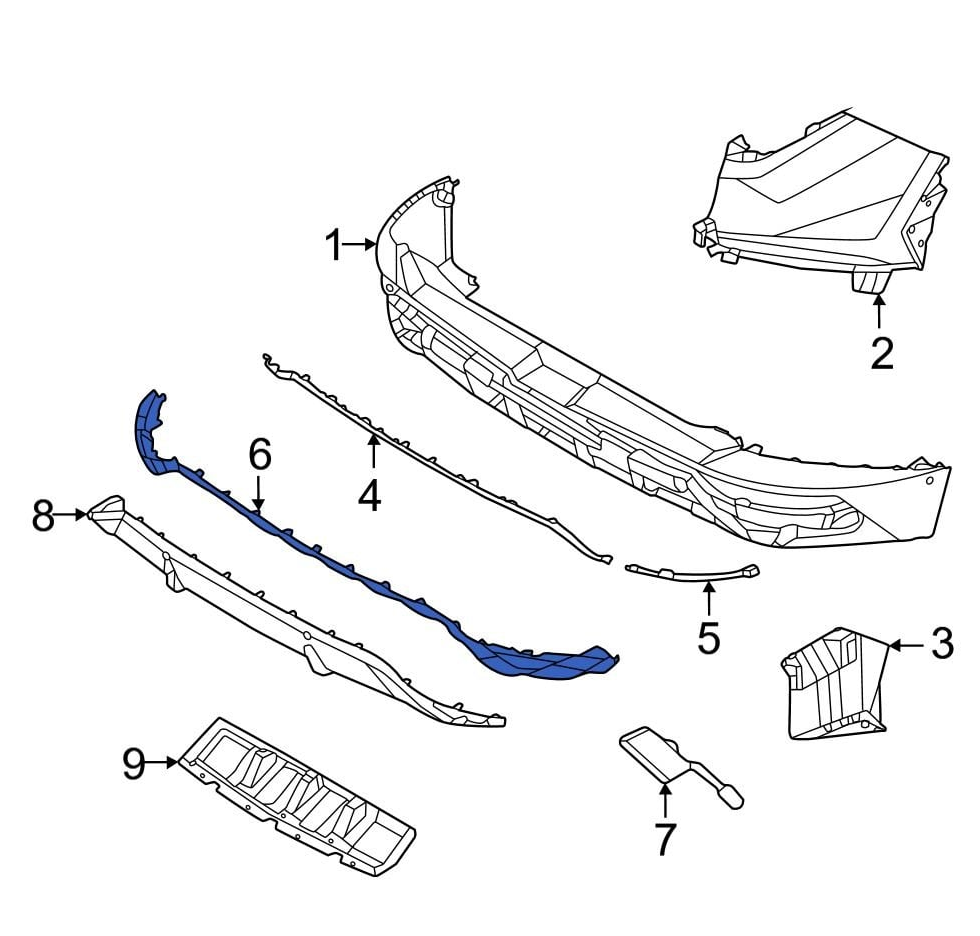 1
2
6
4
8
5
3
9
7