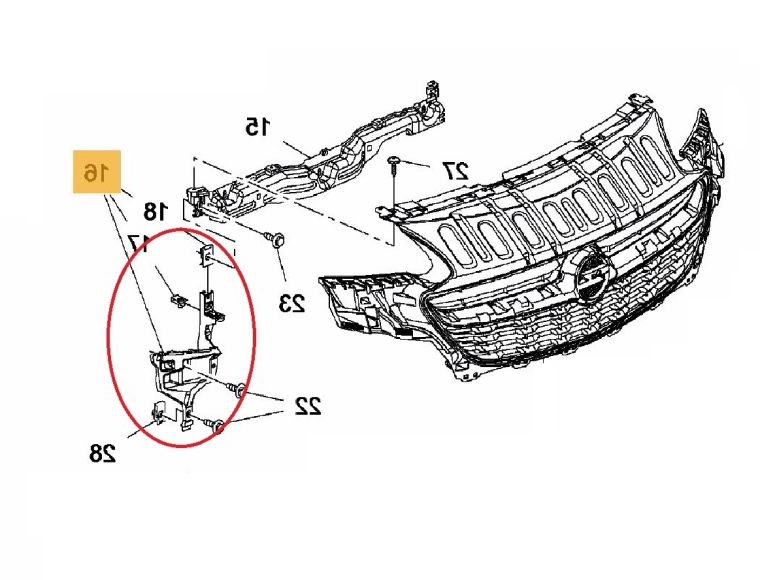 15
16
27
18
17
23
22
28