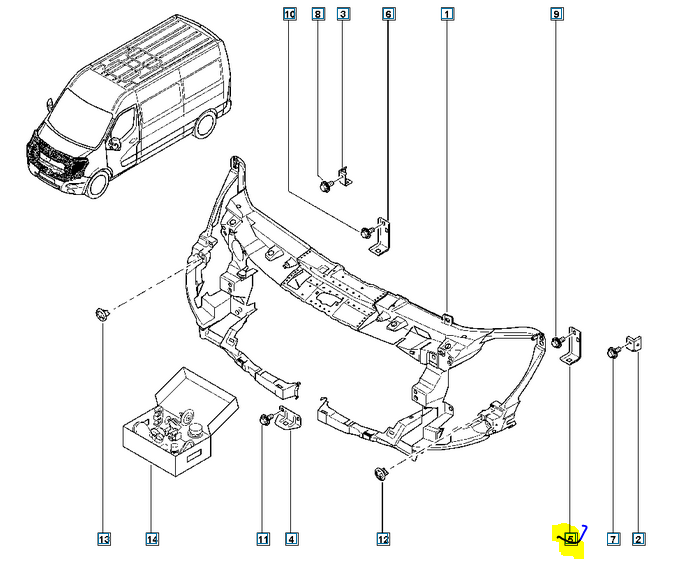 10
8
3
6
1
9
13
14
11
4
12
5
7
2