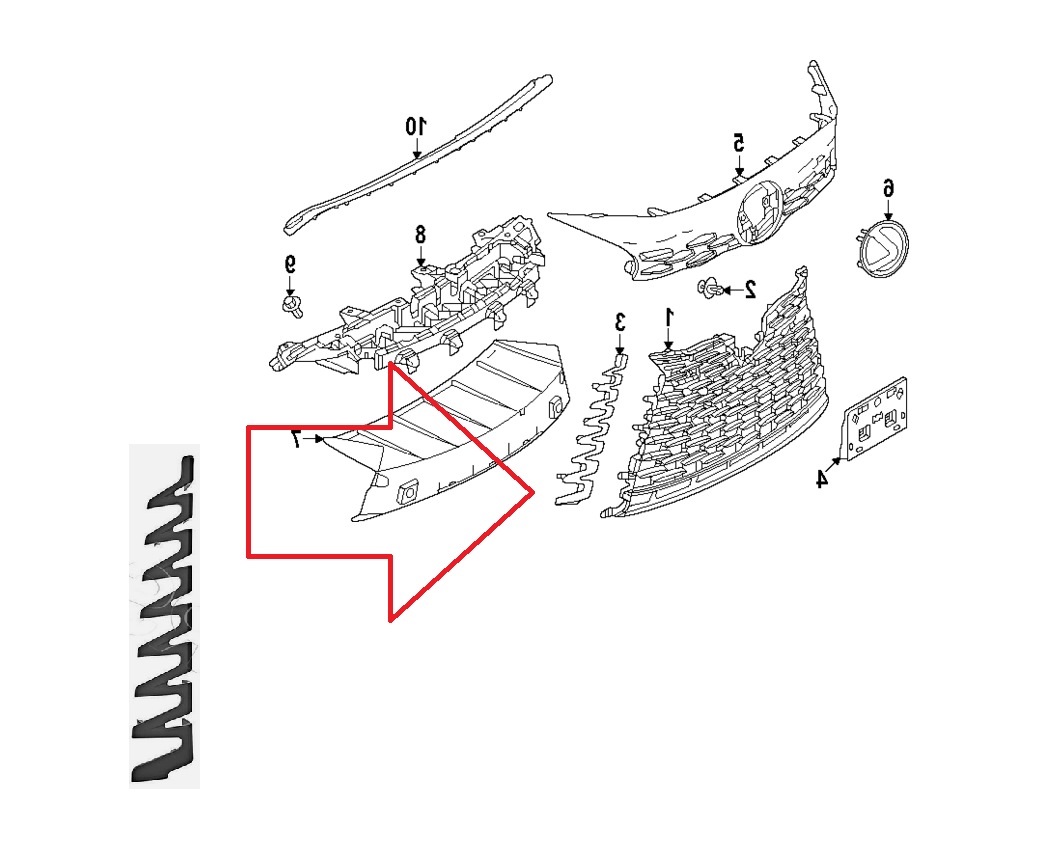 10
5
6
8
9
2
3
1
7
4