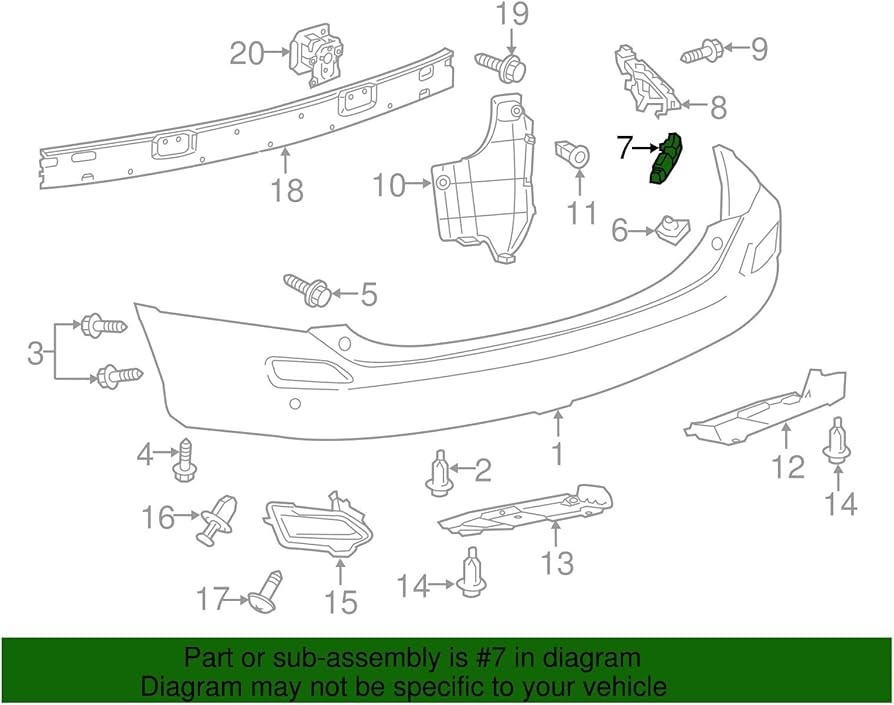 19
20
9
8
7
18
10
11
6
5
3
1
12
4
2
14
16
13
15
14
17

Part or sub-assembly is #7 in diagram
Diagram may not be specific to your vehicle