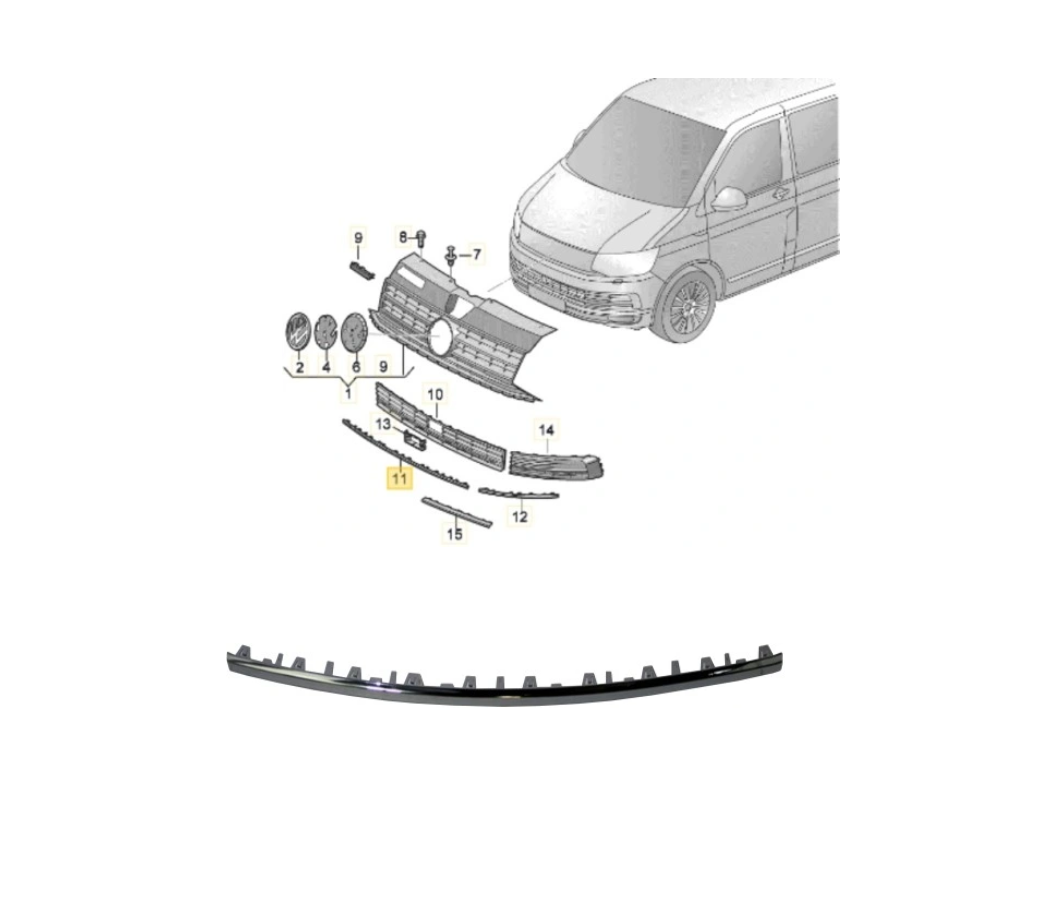 9
8
7
2
4
6
9
1
10
13
14
11
12
15