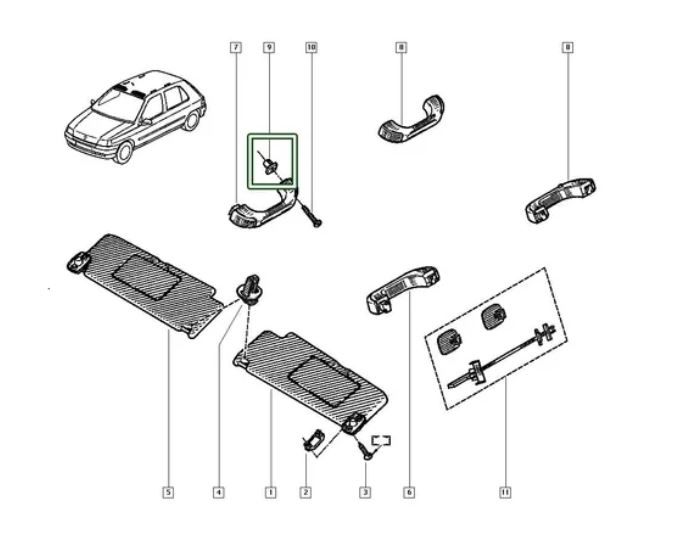 7
9
10
8
8
5
4
1
2
3
6
11