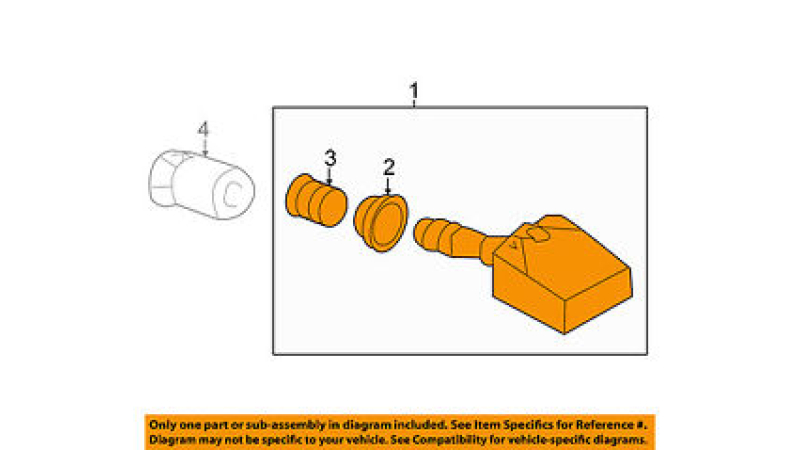 1

4

3

2

Only one part or sub-assembly in diagram included. See Item Specifics for Reference #. Diagram may not be specific to your vehicle. See Compatibility for vehicle-specific diagrams.